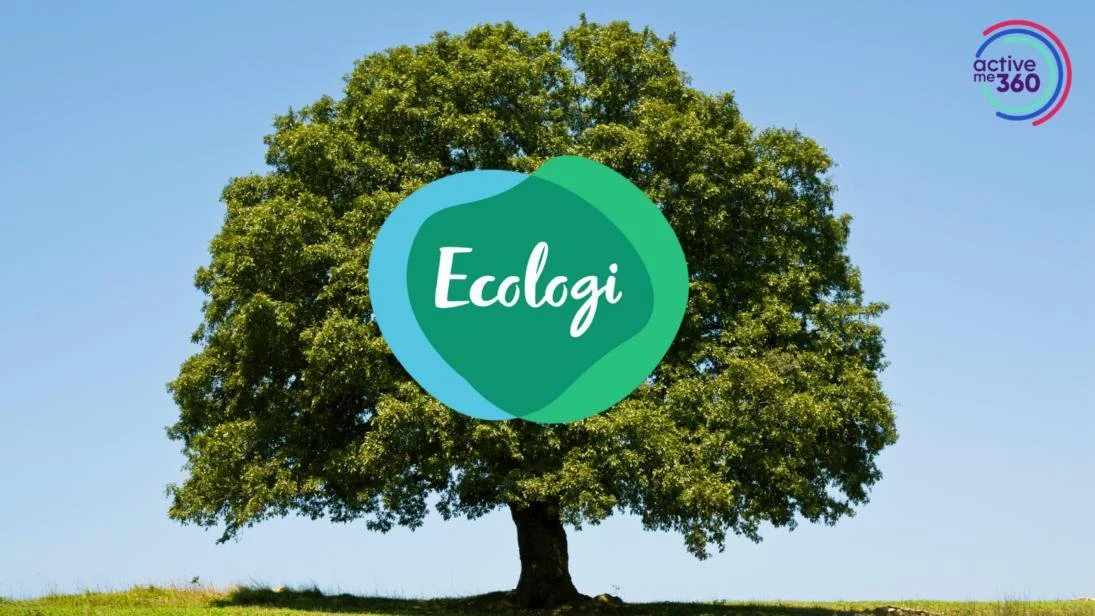 active me 360

Ecologi