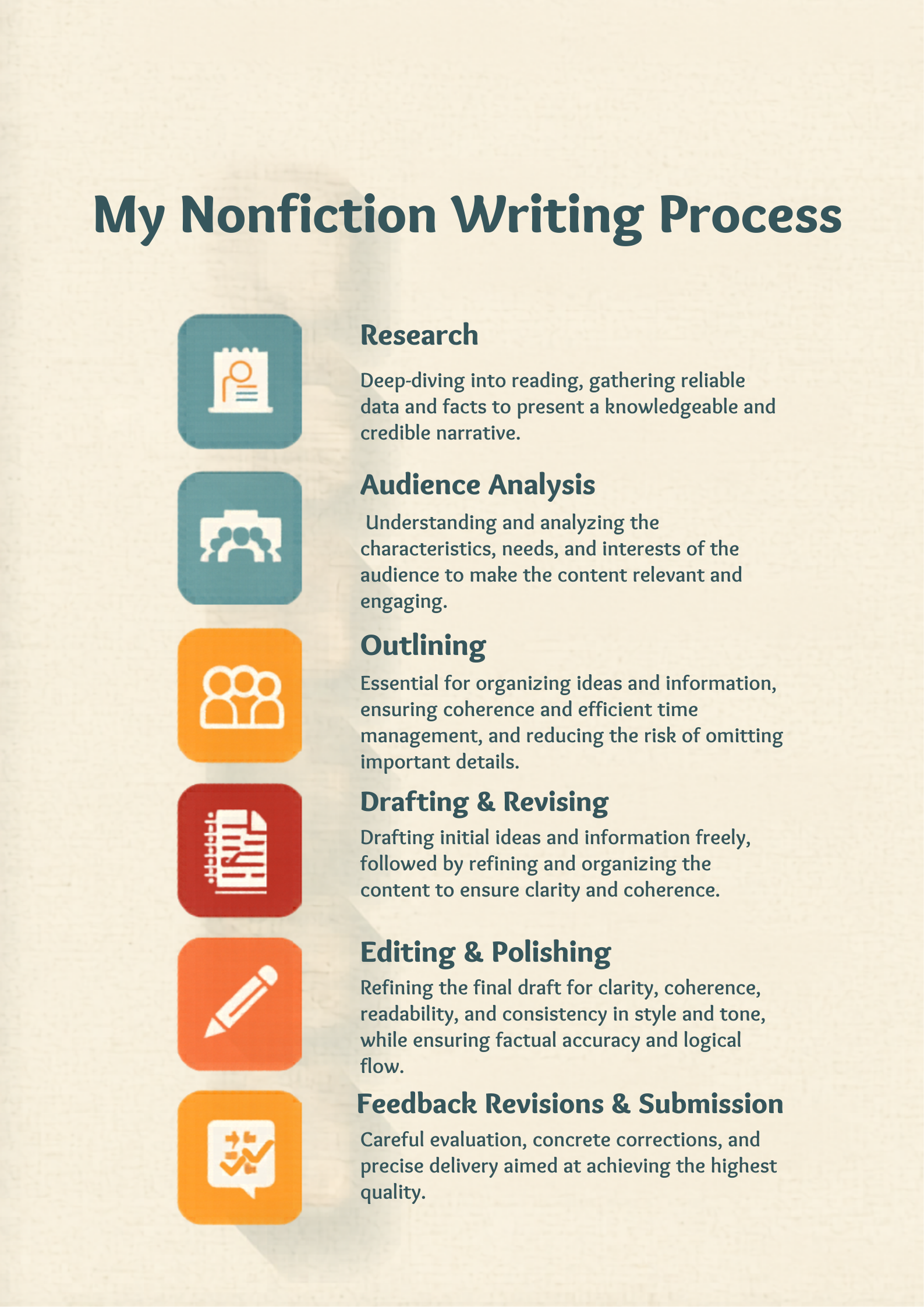 My Nonfiction Writing Process

Research

Deep-diving into reading, gathering reliable data and facts to present a knowledgeable and credible narrative.

Audience Analysis

Understanding and analyzing the characteristics, needs, and interests of the audience to make the content relevant and engaging.

Outlining

Essential for organizing ideas and information, ensuring coherence and efficient time management, and reducing the risk of omitting important details.

Drafting & Revising

Drafting initial ideas and information freely, followed by refining and organizing the content to ensure clarity and coherence.

Editing & Polishing

Refining the final draft for clarity, coherence, readability, and consistency in style and tone, while ensuring factual accuracy and logical flow.

Feedback Revisions & Submission

Careful evaluation, concrete corrections, and precise delivery aimed at achieving the highest quality.