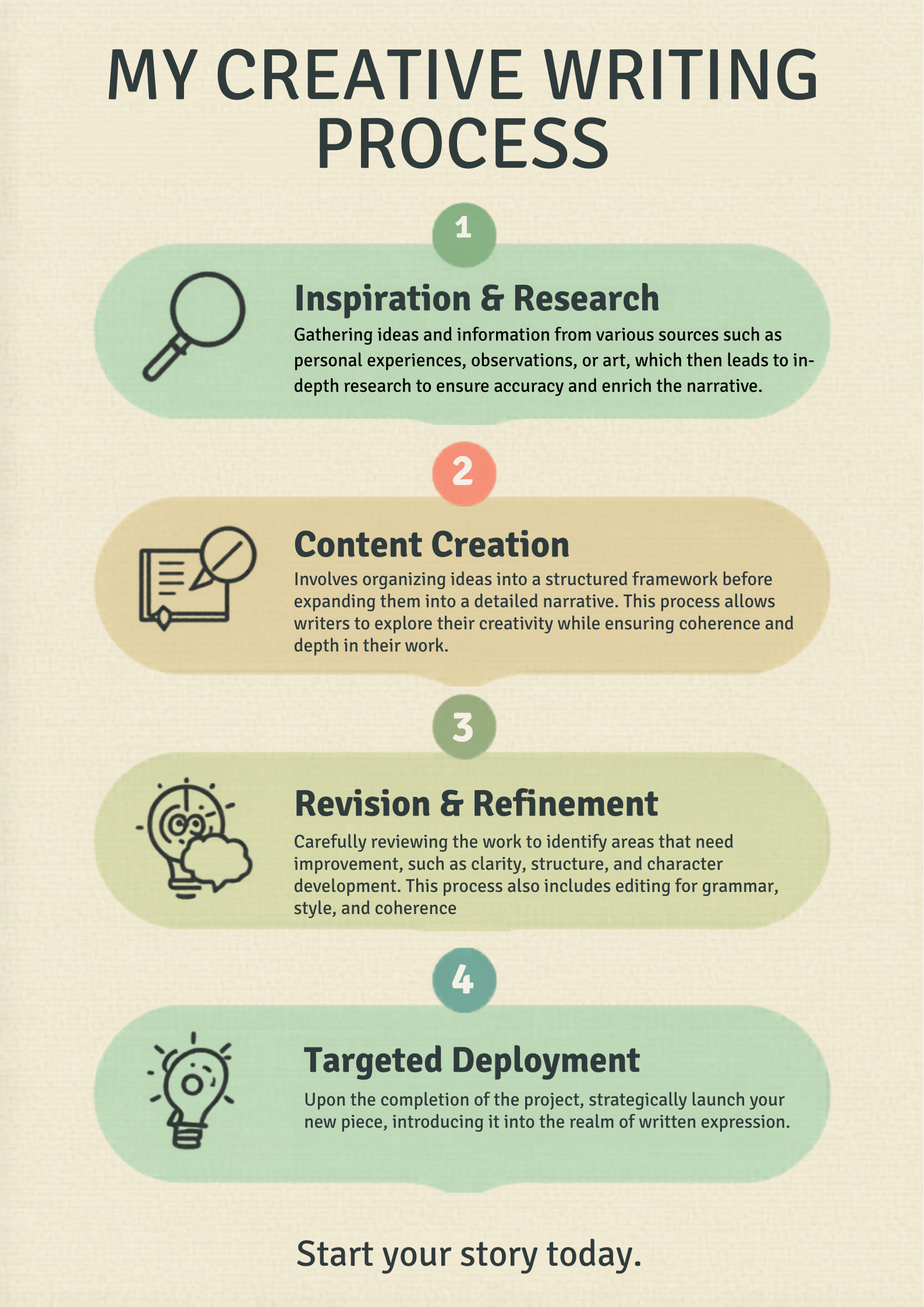 MY CREATIVE WRITING PROCESS

1

Inspiration & Research

Gathering ideas and information from various sources such as personal experiences, observations, or art, which then leads to in-depth research to ensure accuracy and enrich the narrative.

2

Content Creation

Involves organizing ideas into a structured framework before expanding them into a detailed narrative. This process allows writers to explore their creativity while ensuring coherence and depth in their work.

3

Revision & Refinement

Carefully reviewing the work to identify areas that need improvement, such as clarity, structure, and character development. This process also includes editing for grammar, style, and coherence

4

Targeted Deployment

Upon the completion of the project, strategically launch your new piece, introducing it into the realm of written expression.

Start your story today.