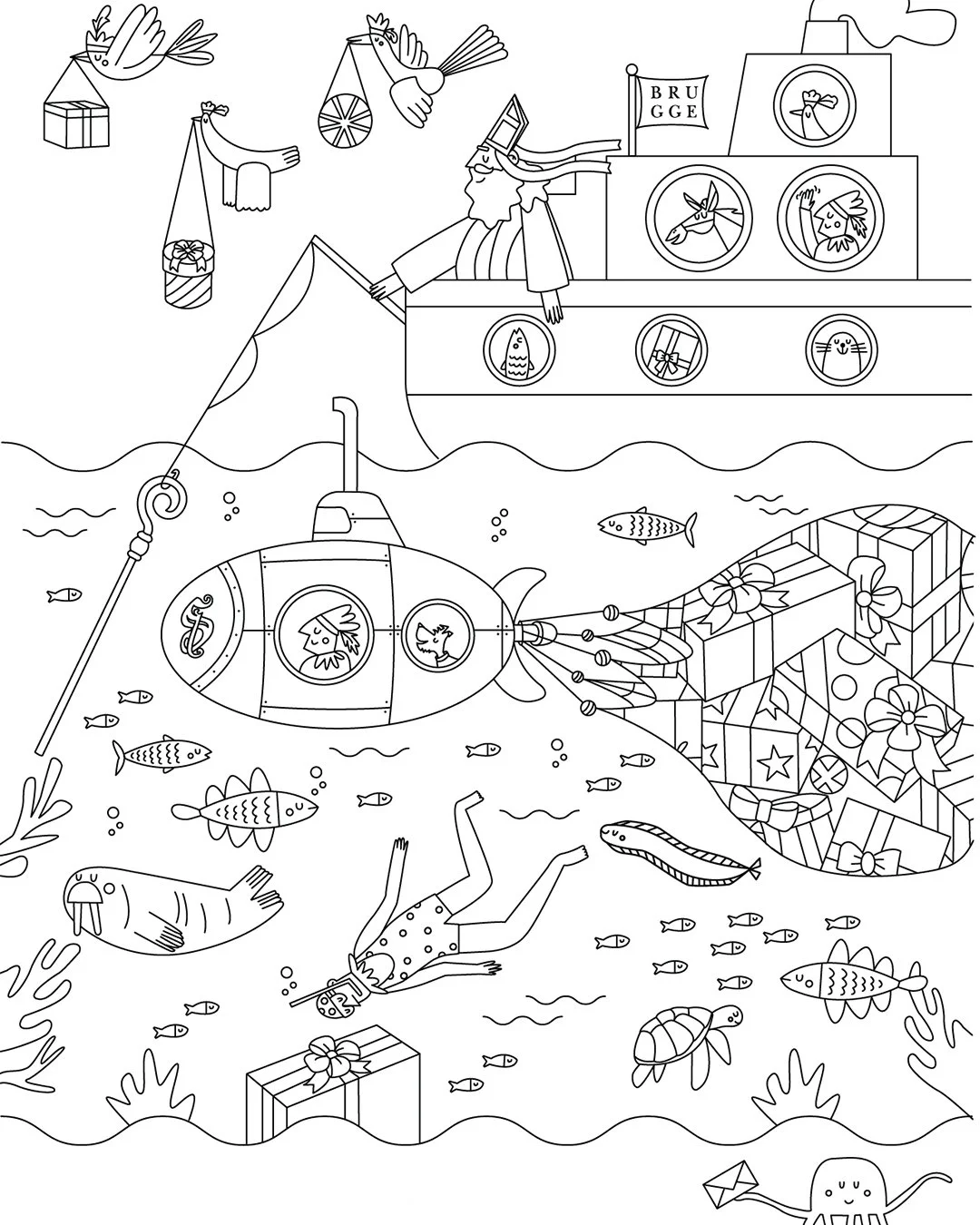 BRU GGE