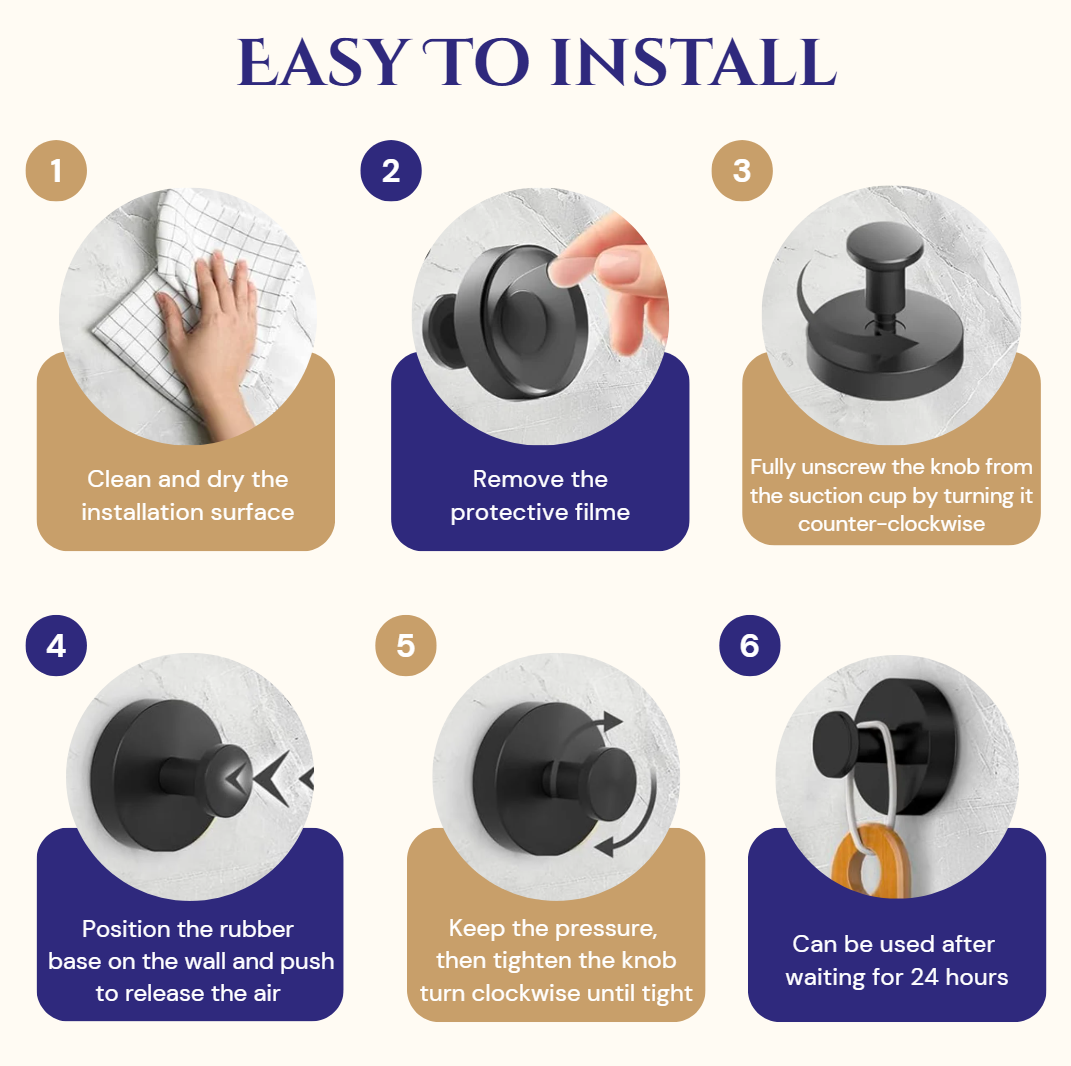 EASY TO INSTALL

1

Clean and dry the installation surface

2

Remove the protective filme

3

Fully unscrew the knob from the suction cup by turning it counter-clockwise

4

Position the rubber base on the wall and push to release the air

5

Keep the pressure, then tighten the knob turn clockwise until tight

6

Can be used after waiting for 24 hours