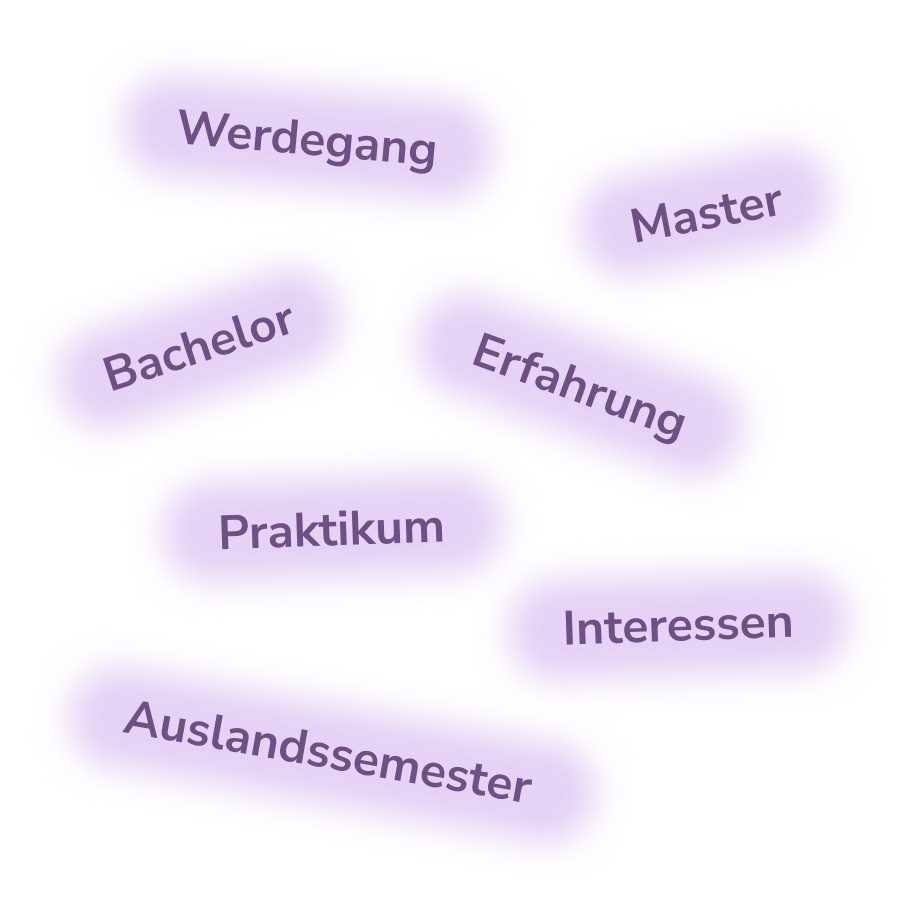 Werdegang

Master

Bachelor

Erfahrung

Praktikum

Interessen

Auslandssemester