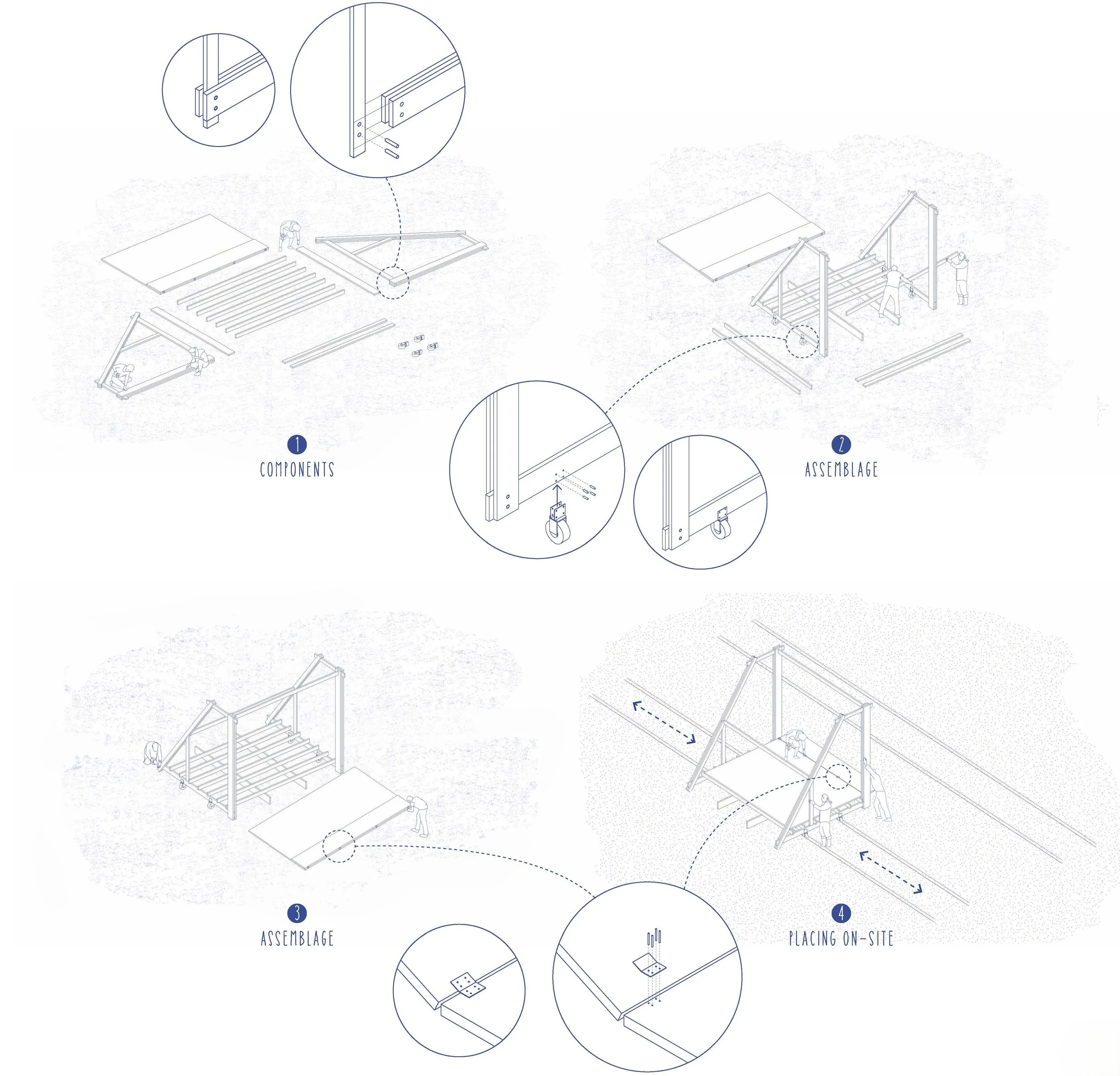 1
COMPONENTS

2
ASSEMBLAGE

3
ASSEMBLAGE

4
PLACING ON-SITE