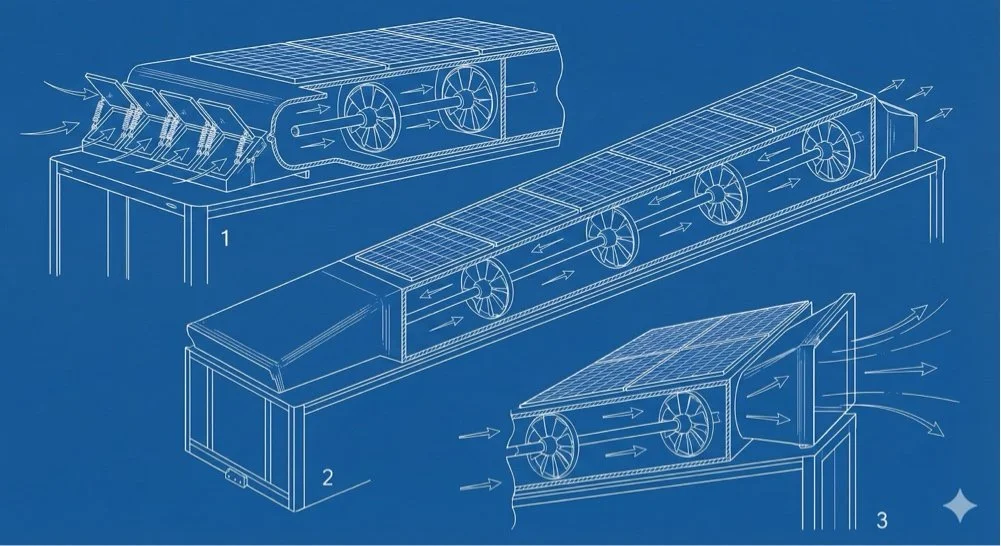 1

2

3