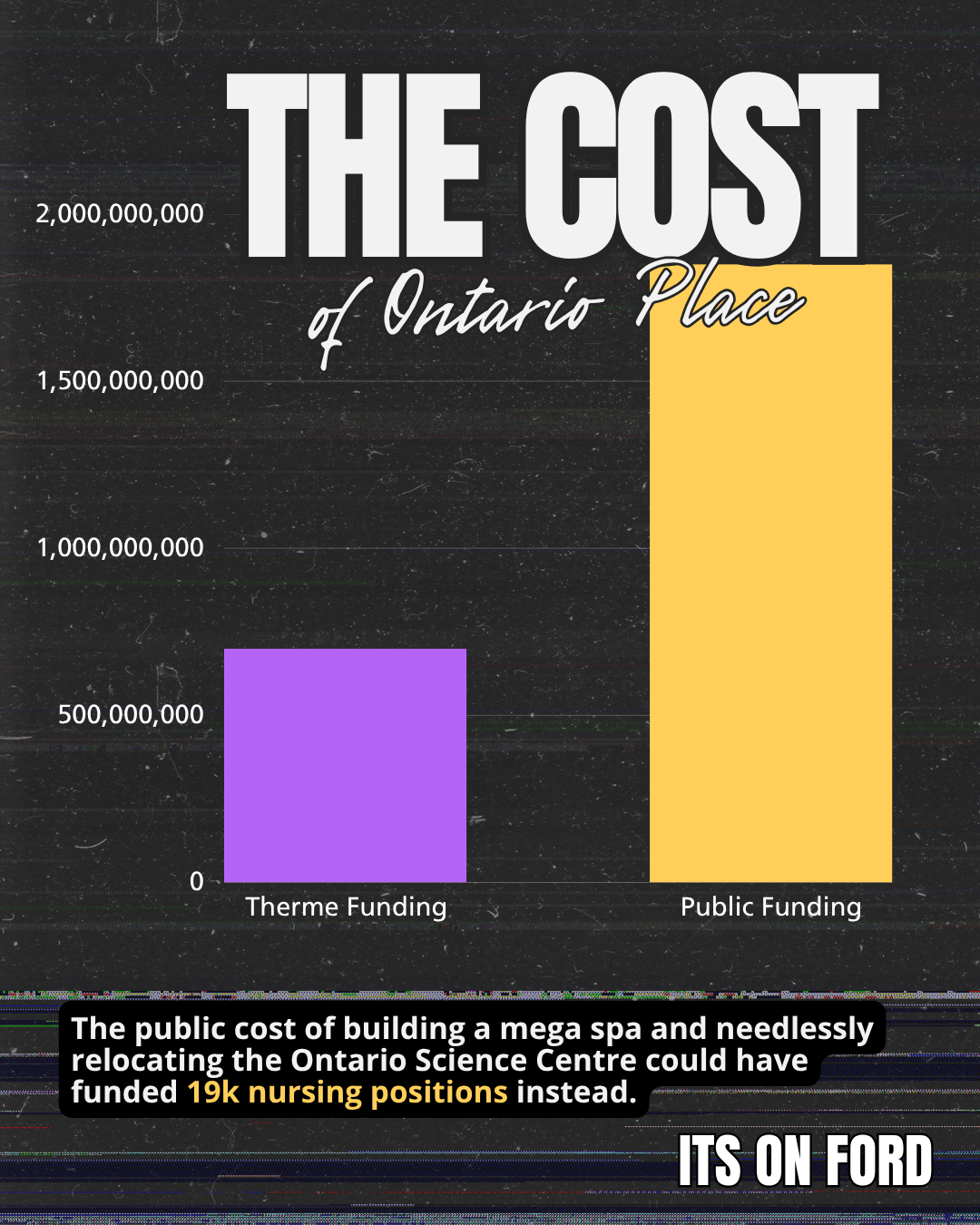 THE COST
of Ontario Place

2,000,000,000
1,500,000,000
1,000,000,000
500,000,000
0

Therme Funding
Public Funding

The public cost of building a mega spa and needlessly relocating the Ontario Science Centre could have funded 19k nursing positions instead.

ITS ON FORD