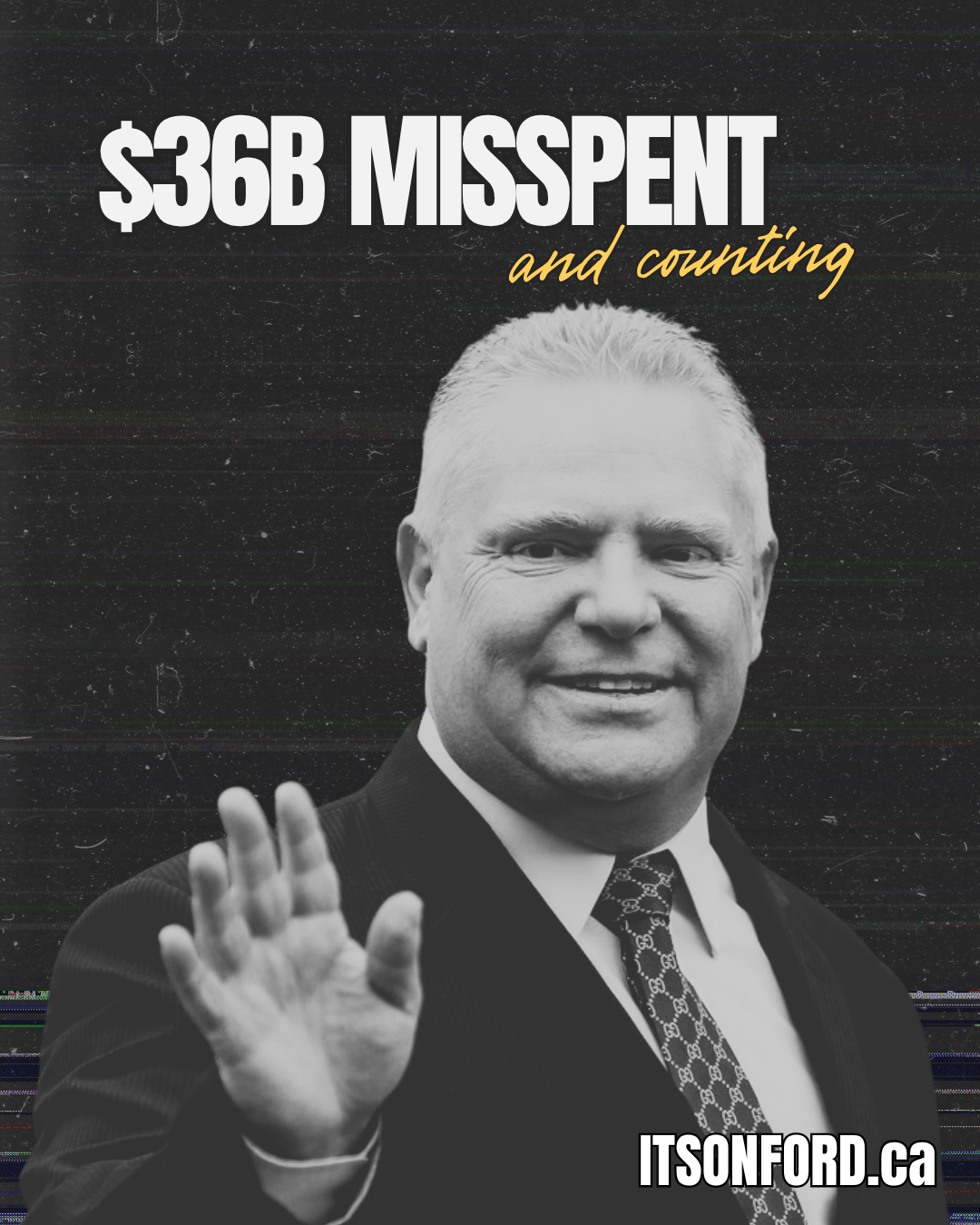 $36B MISSPENT
and counting

ITSONFORD.ca