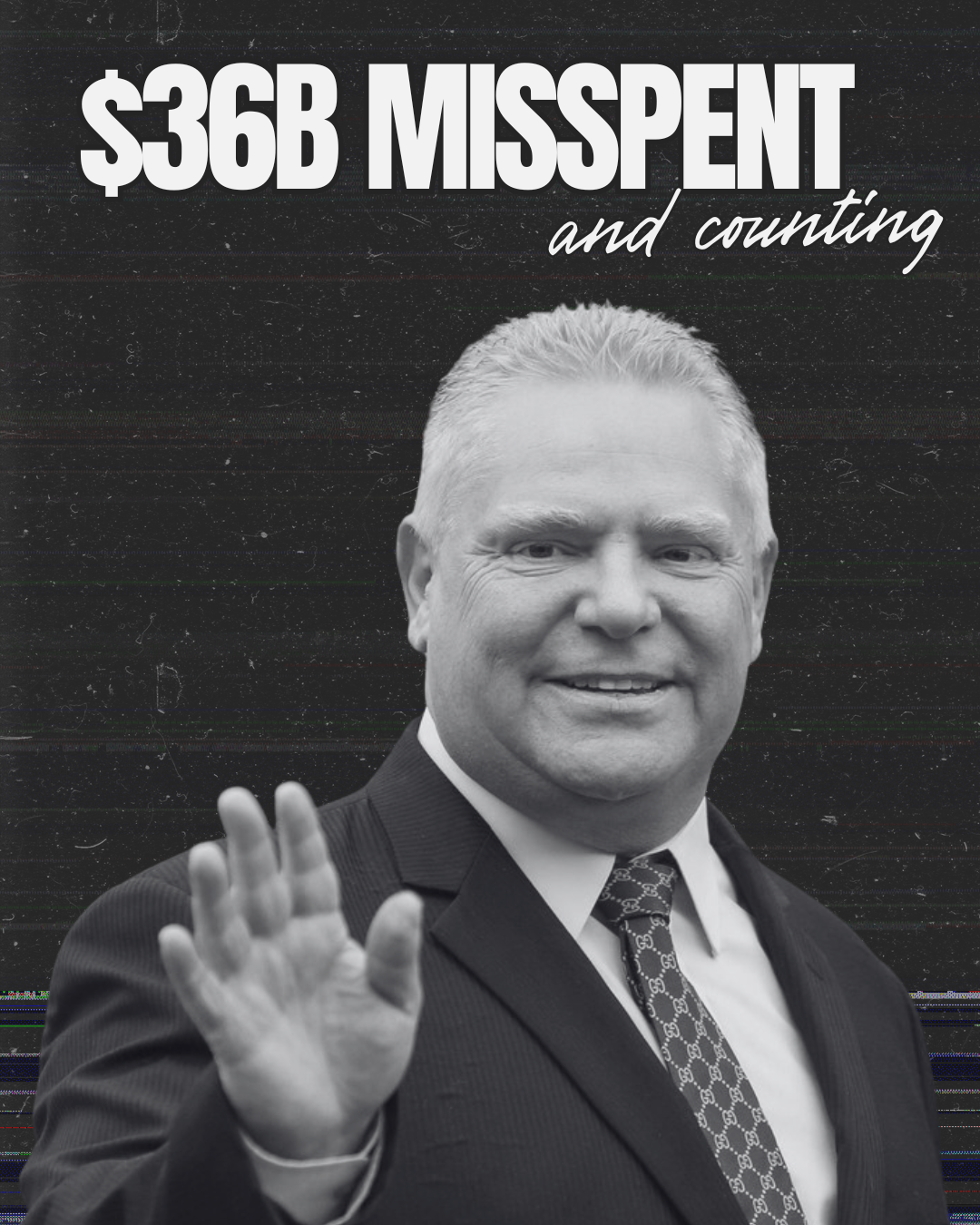 $36B MISSPENT
and counting