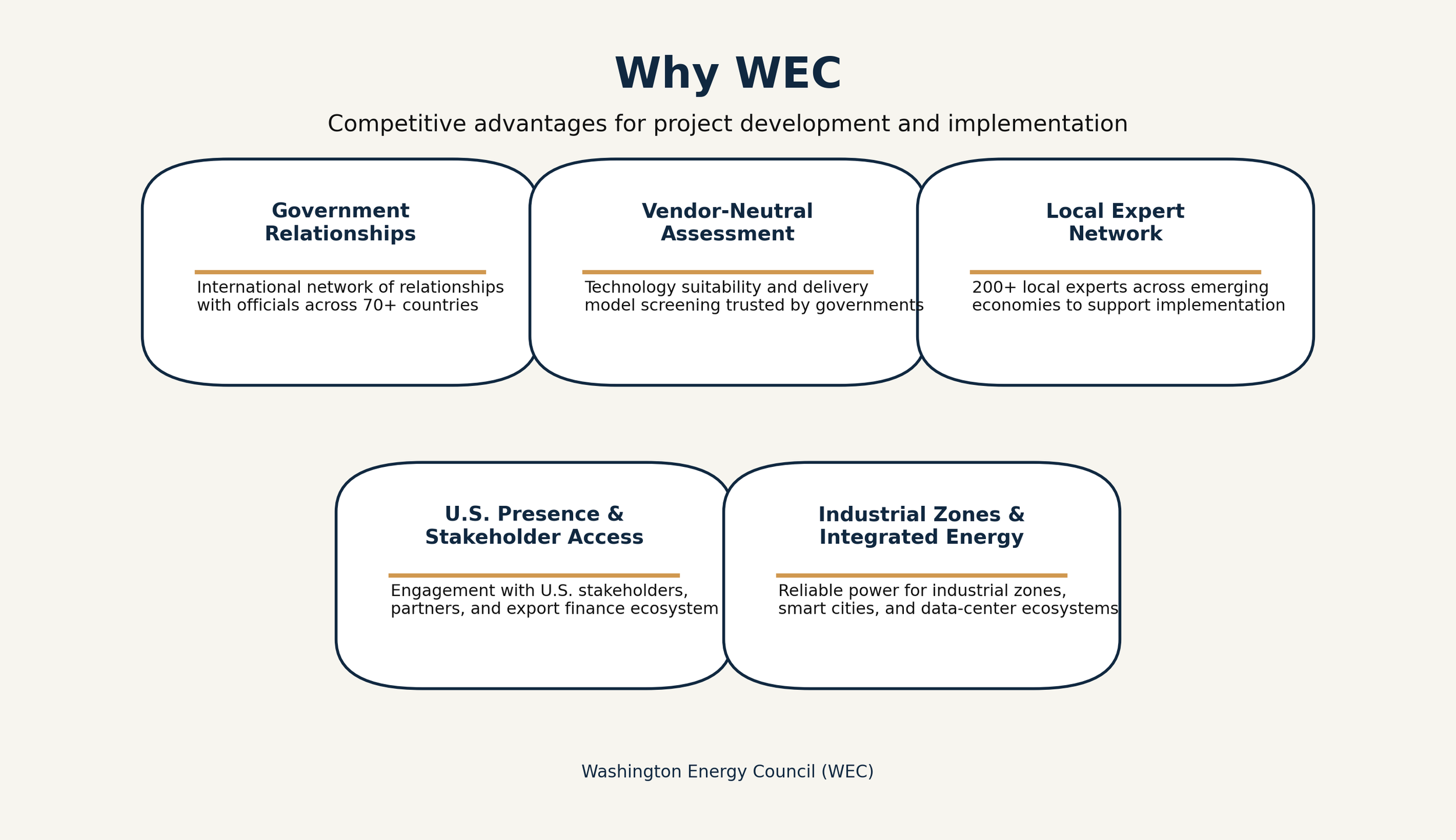 Why WEC

Competitive advantages for project development and implementation

Government Relationships

International network of relationships with officials across 70+ countries

Vendor-Neutral Assessment

Technology suitability and delivery model screening trusted by governments

Local Expert Network

200+ local experts across emerging economies to support implementation

U.S. Presence & Stakeholder Access

Engagement with U.S. stakeholders, partners, and export finance ecosystem

Industrial Zones & Integrated Energy

Reliable power for industrial zones, smart cities, and data-center ecosystems

Washington Energy Council (WEC)