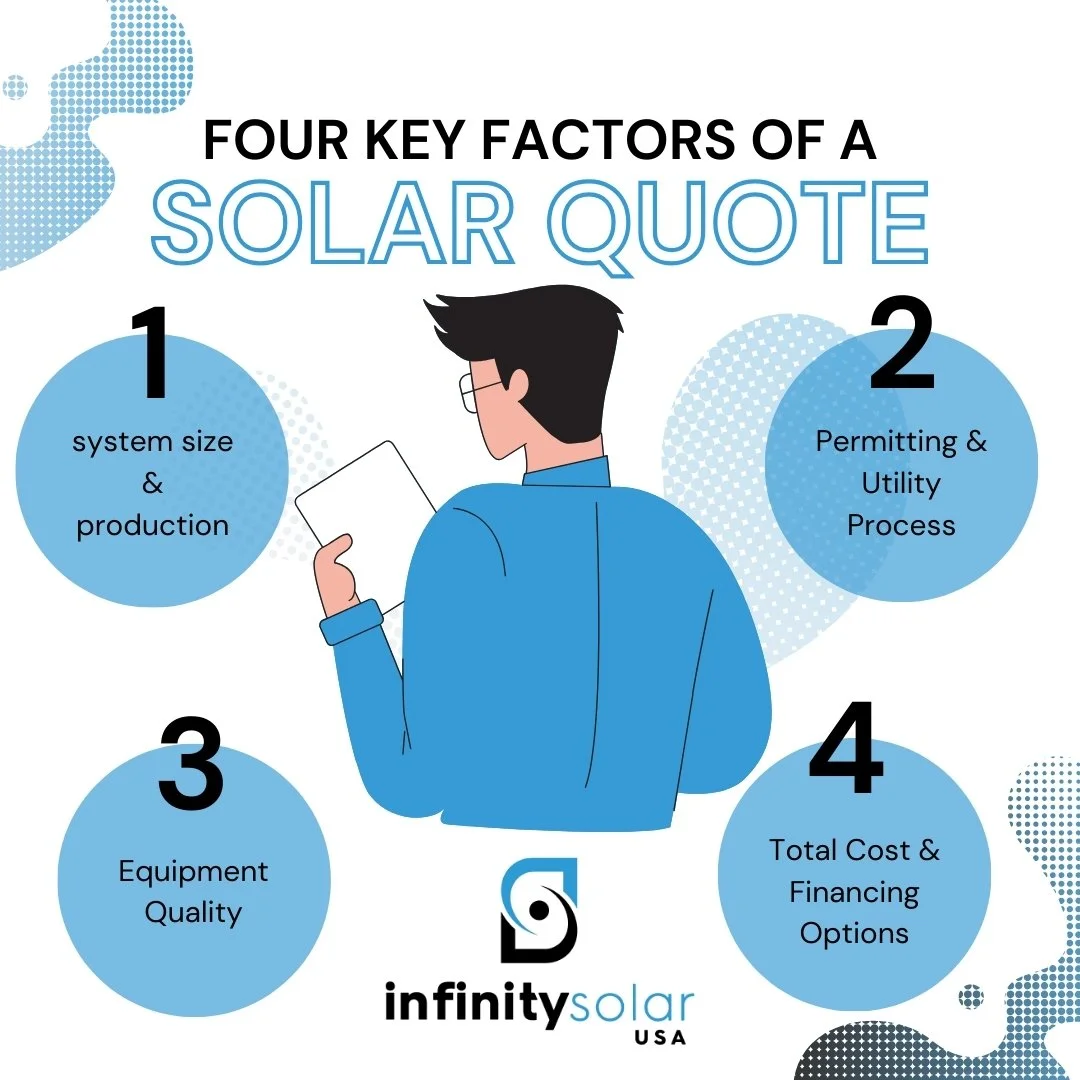 FOUR KEY FACTORS OF A
SOLAR QUOTE

1
system size & production

2
Permitting & Utility Process

3
Equipment Quality

4
Total Cost & Financing Options

infinitysolar
USA