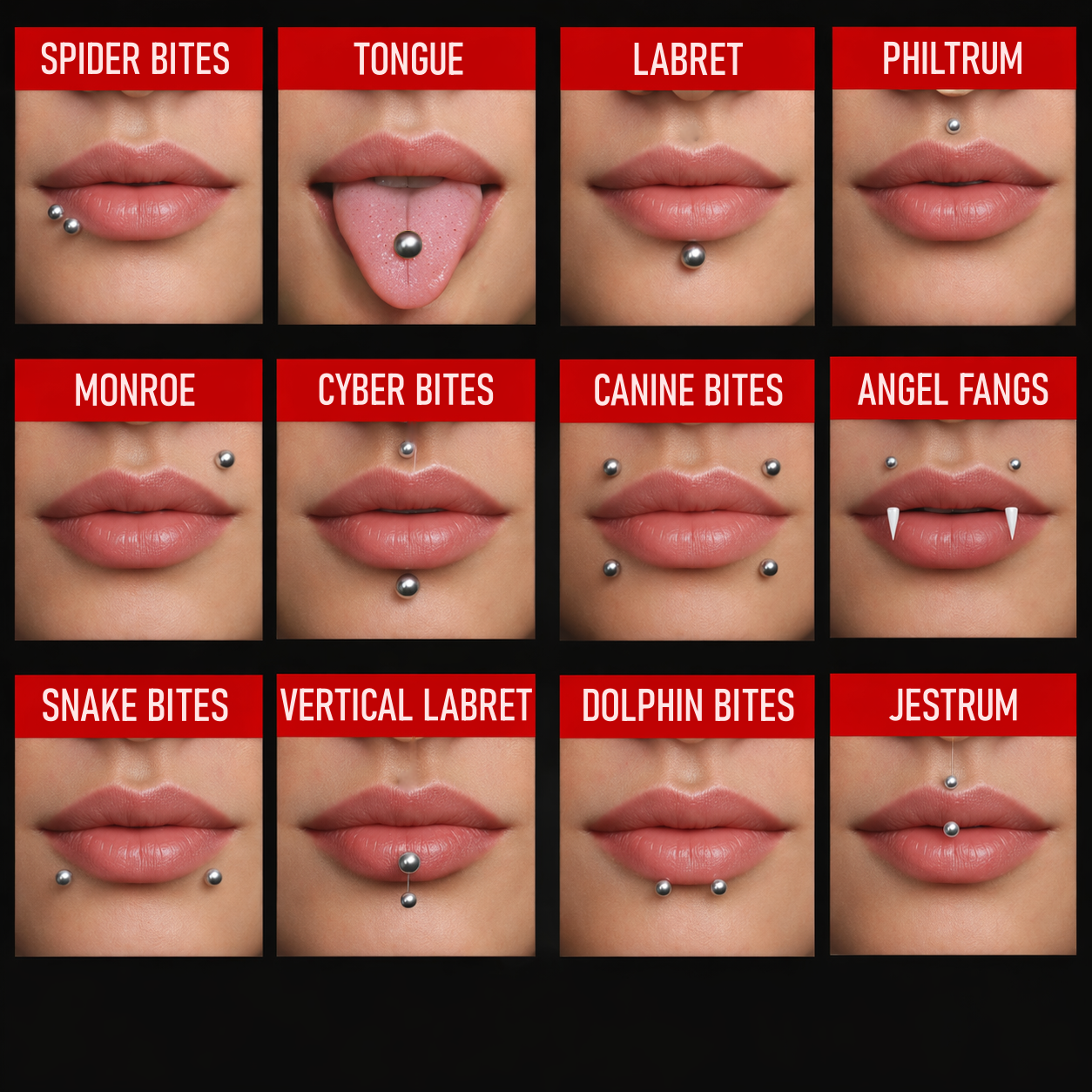 SPIDER BITES
TONGUE
LABRET
PHILTRUM

MONROE
CYBER BITES
CANINE BITES
ANGEL FANGS

SNAKE BITES
VERTICAL LABRET
DOLPHIN BITES
JESTRUM