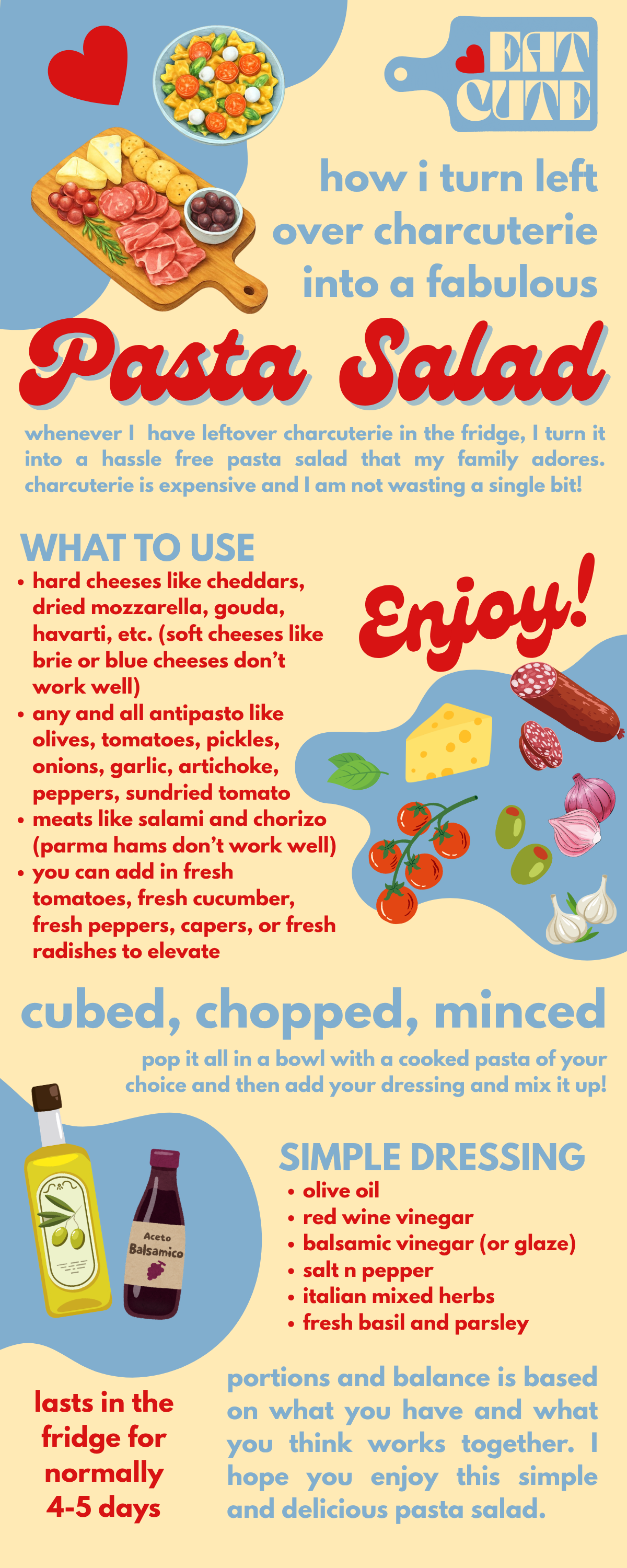 EAT CUTE

how i turn left over charcuterie into a fabulous

Pasta Salad

whenever I have leftover charcuterie in the fridge, I turn it into a hassle free pasta salad that my family adores. charcuterie is expensive and I am not wasting a single bit!

WHAT TO USE

• hard cheeses like cheddars, dried mozzarella, gouda, havarti, etc. (soft cheeses like brie or blue cheeses don't work well)
• any and all antipasto like olives, tomatoes, pickles, onions, garlic, artichoke, peppers, sundried tomato
• meats like salami and chorizo (parma hams don't work well)
• you can add in fresh tomatoes, fresh cucumber, fresh peppers, capers, or fresh radishes to elevate

Enjoy!

cubed, chopped, minced

pop it all in a bowl with a cooked pasta of your choice and then add your dressing and mix it up!

Aceto Balsamico

SIMPLE DRESSING

• olive oil
• red wine vinegar
• balsamic vinegar (or glaze)
• salt n pepper
• italian mixed herbs
• fresh basil and parsley

lasts in the fridge for normally 4-5 days

portions and balance is based on what you have and what you think works together. I hope you enjoy this simple and delicious pasta salad.