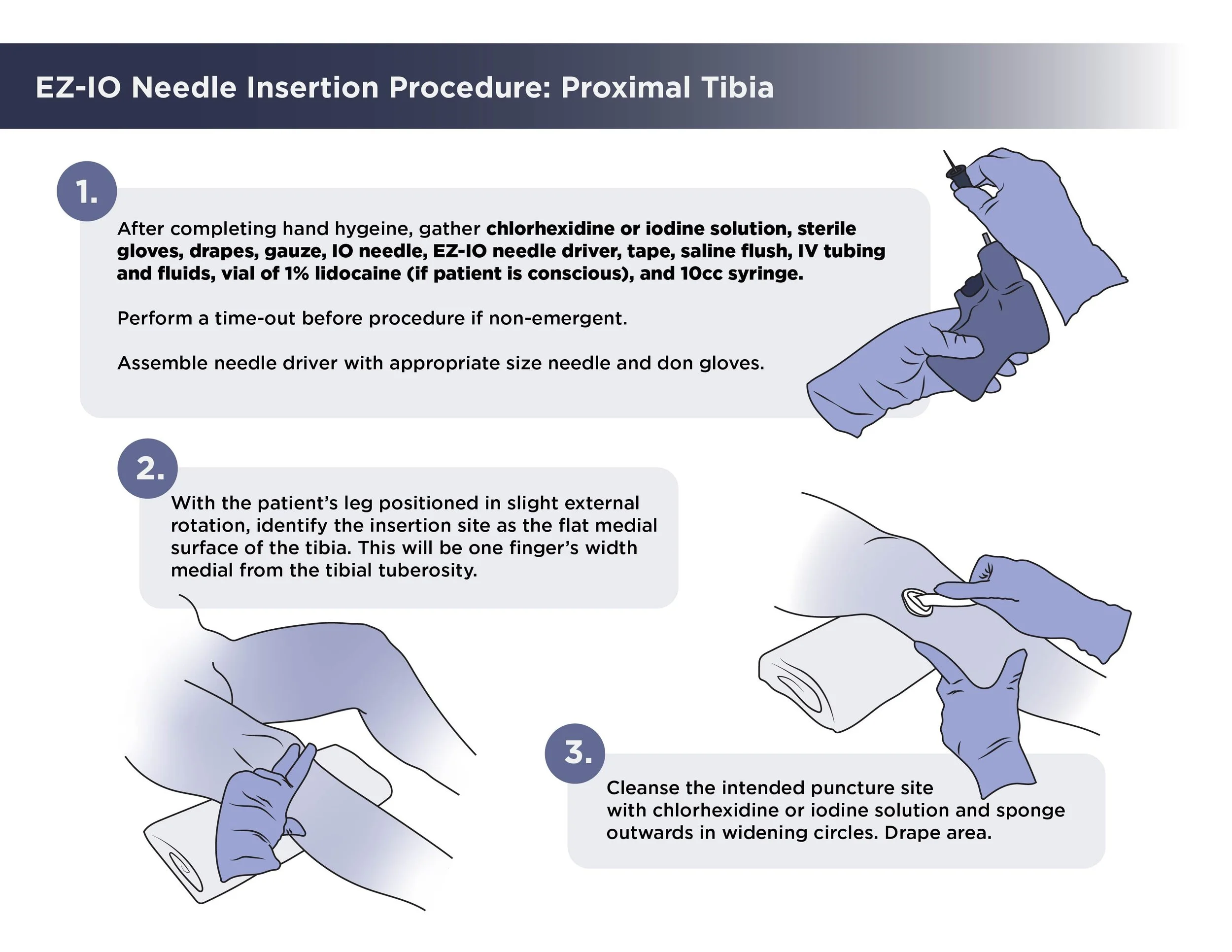 EZ-IO Needle Insertion Procedure: Proximal Tibia

1.

After completing hand hygeine, gather chlorhexidine or iodine solution, sterile gloves, drapes, gauze, IO needle, EZ-IO needle driver, tape, saline flush, IV tubing and fluids, vial of 1% lidocaine (if patient is conscious), and 10cc syringe.

Perform a time-out before procedure if non-emergent.

Assemble needle driver with appropriate size needle and don gloves.

2.

With the patient's leg positioned in slight external rotation, identify the insertion site as the flat medial surface of the tibia. This will be one finger's width medial from the tibial tuberosity.

3.

Cleanse the intended puncture site with chlorhexidine or iodine solution and sponge outwards in widening circles. Drape area.