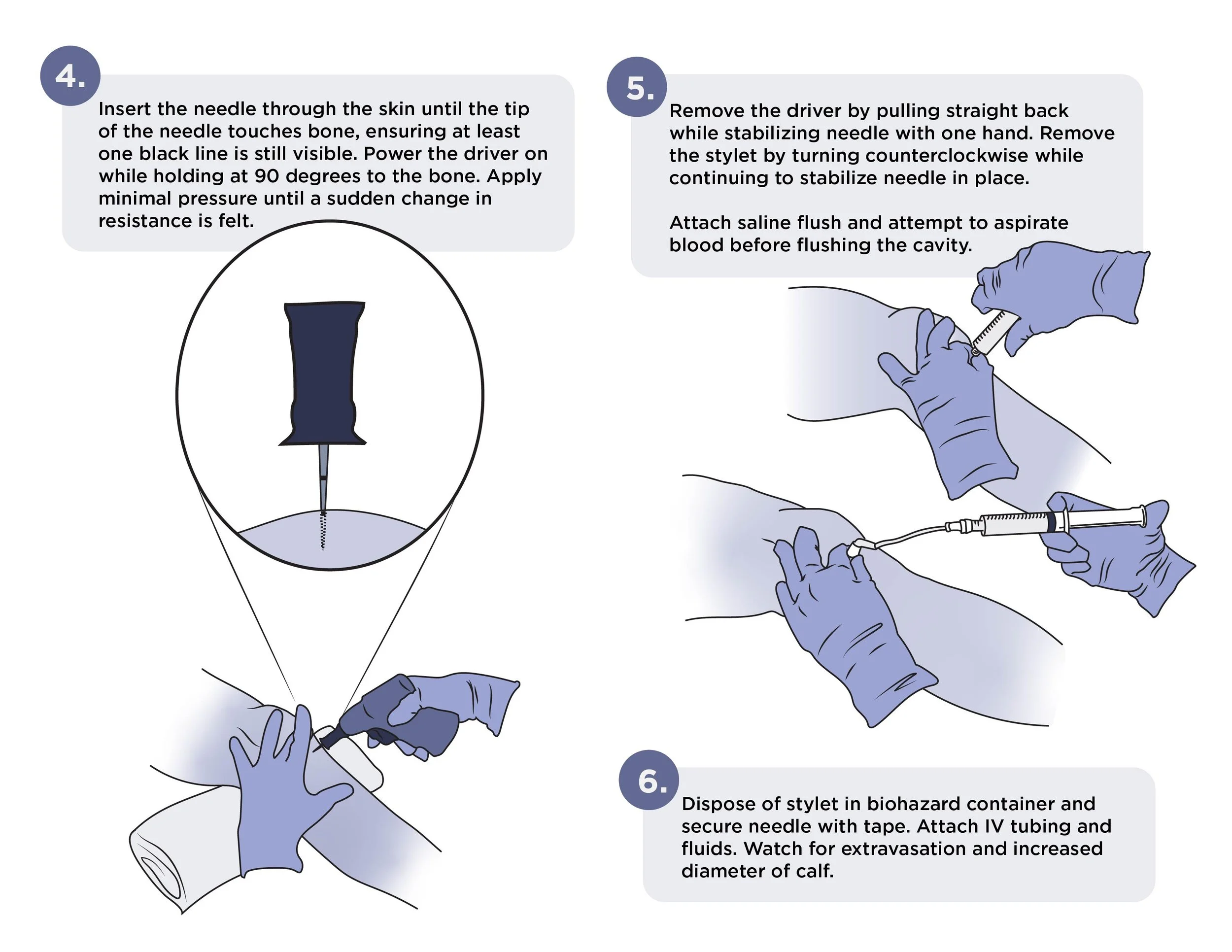 4.

Insert the needle through the skin until the tip of the needle touches bone, ensuring at least one black line is still visible. Power the driver on while holding at 90 degrees to the bone. Apply minimal pressure until a sudden change in resistance is felt.

5.

Remove the driver by pulling straight back while stabilizing needle with one hand. Remove the stylet by turning counterclockwise while continuing to stabilize needle in place.

Attach saline flush and attempt to aspirate blood before flushing the cavity.

6.

Dispose of stylet in biohazard container and secure needle with tape. Attach IV tubing and fluids. Watch for extravasation and increased diameter of calf.