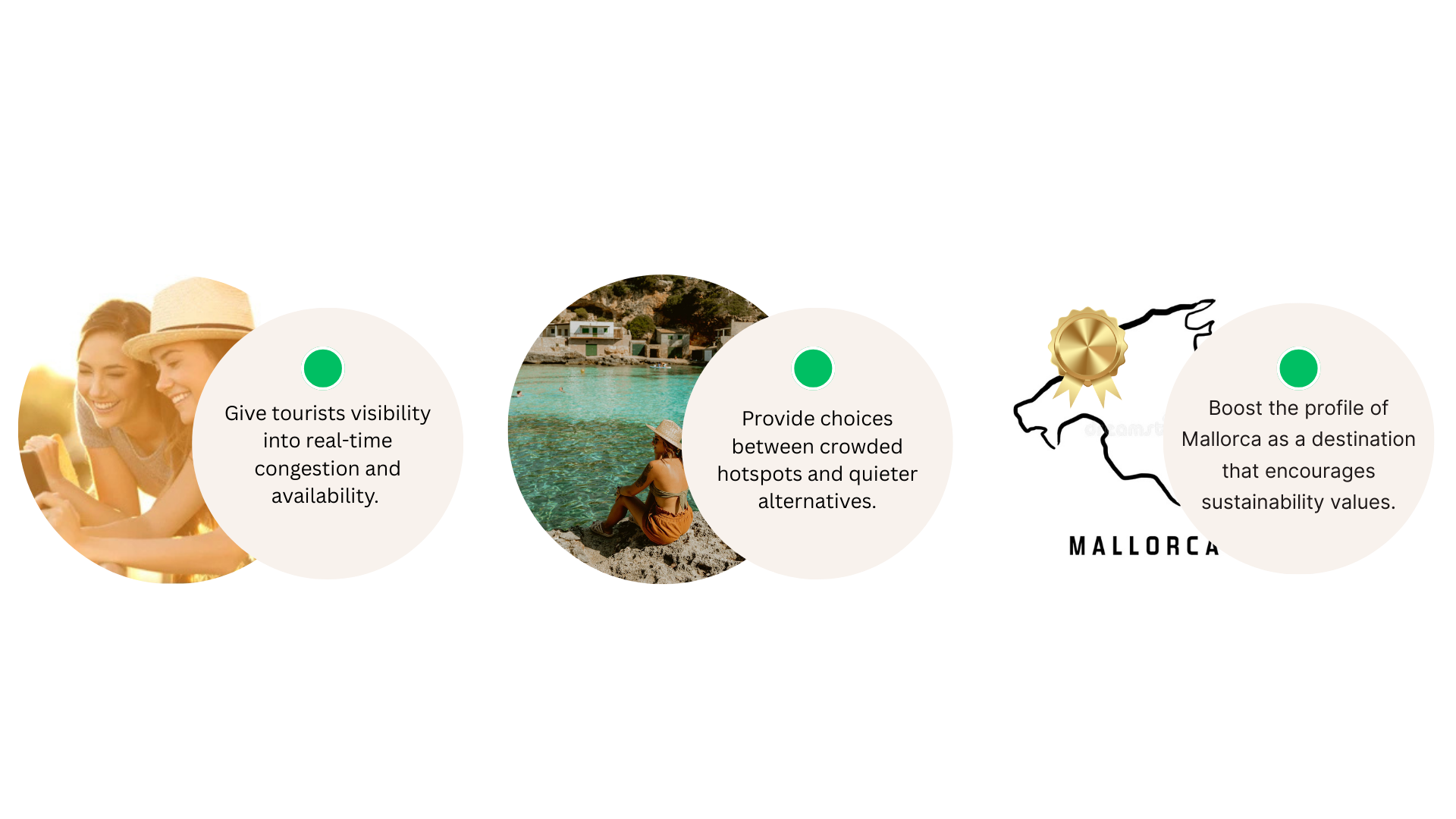 Give tourists visibility into real-time congestion and availability.

Provide choices between crowded hotspots and quieter alternatives.

MALLORCA

Boost the profile of Mallorca as a destination that encourages sustainability values.