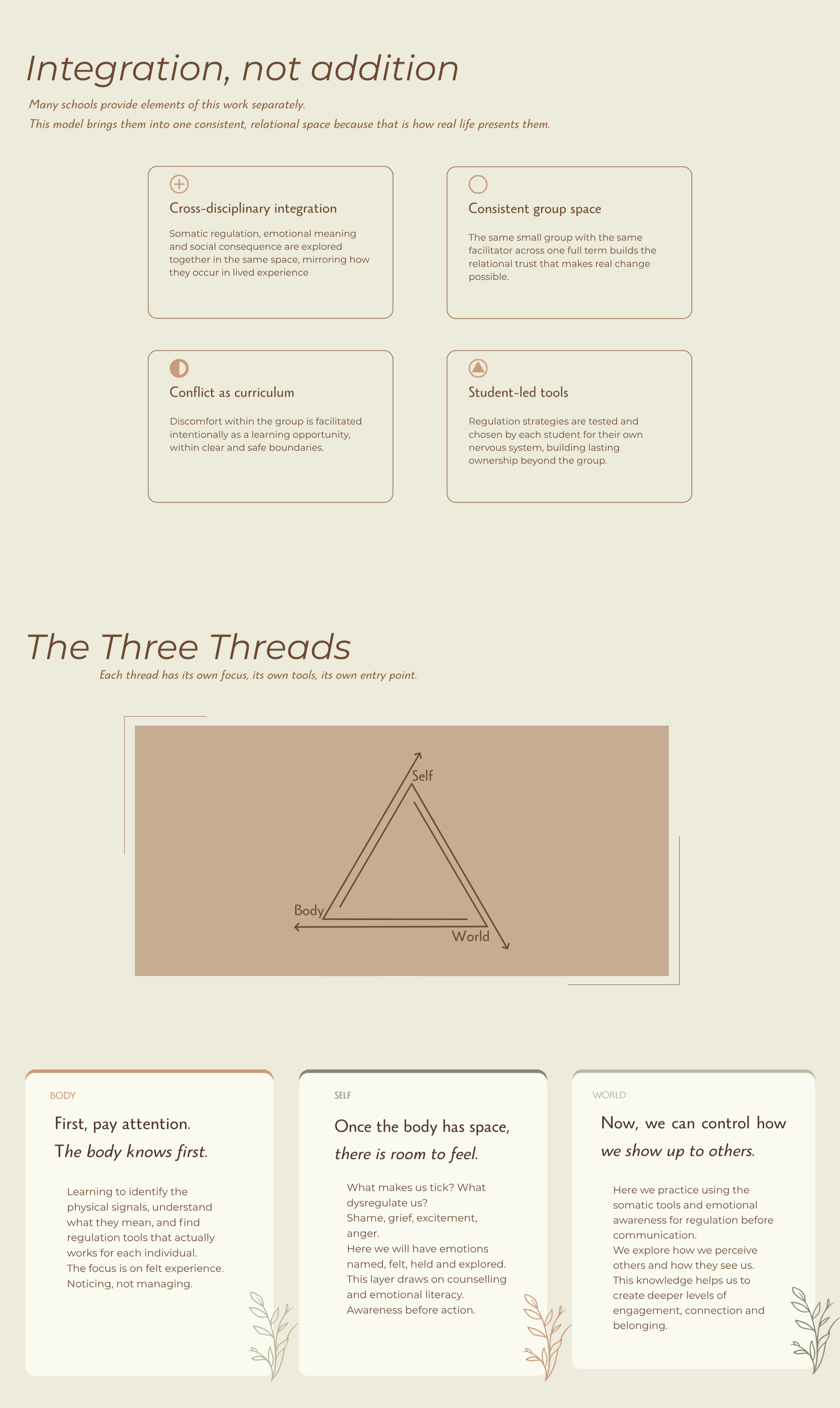 Integration, not addition

Many schools provide elements of this work separately.
This model brings them into one consistent, relational space because that is how real life presents them.

Cross-disciplinary integration

Somatic regulation, emotional meaning and social consequence are explored together in the same space, mirroring how they occur in lived experience

Consistent group space

The same small group with the same facilitator across one full term builds the relational trust that makes real change possible.

Conflict as curriculum

Discomfort within the group is facilitated intentionally as a learning opportunity, within clear and safe boundaries.

Student-led tools

Regulation strategies are tested and chosen by each student for their own nervous system, building lasting ownership beyond the group.

The Three Threads

Each thread has its own focus, its own tools, its own entry point.

Self
Body
World

BODY

First, pay attention.
The body knows first.

Learning to identify the physical signals, understand what they mean, and find regulation tools that actually works for each individual.
The focus is on felt experience.
Noticing, not managing.

SELF

Once the body has space,
there is room to feel.

What makes us tick? What dysregulate us?
Shame, grief, excitement, anger.
Here we will have emotions named, felt, held and explored.
This layer draws on counselling and emotional literacy.
Awareness before action.

WORLD

Now, we can control how
we show up to others.

Here we practice using the somatic tools and emotional awareness for regulation before communication.
We explore how we perceive others and how they see us.
This knowledge helps us to create deeper levels of engagement, connection and belonging.