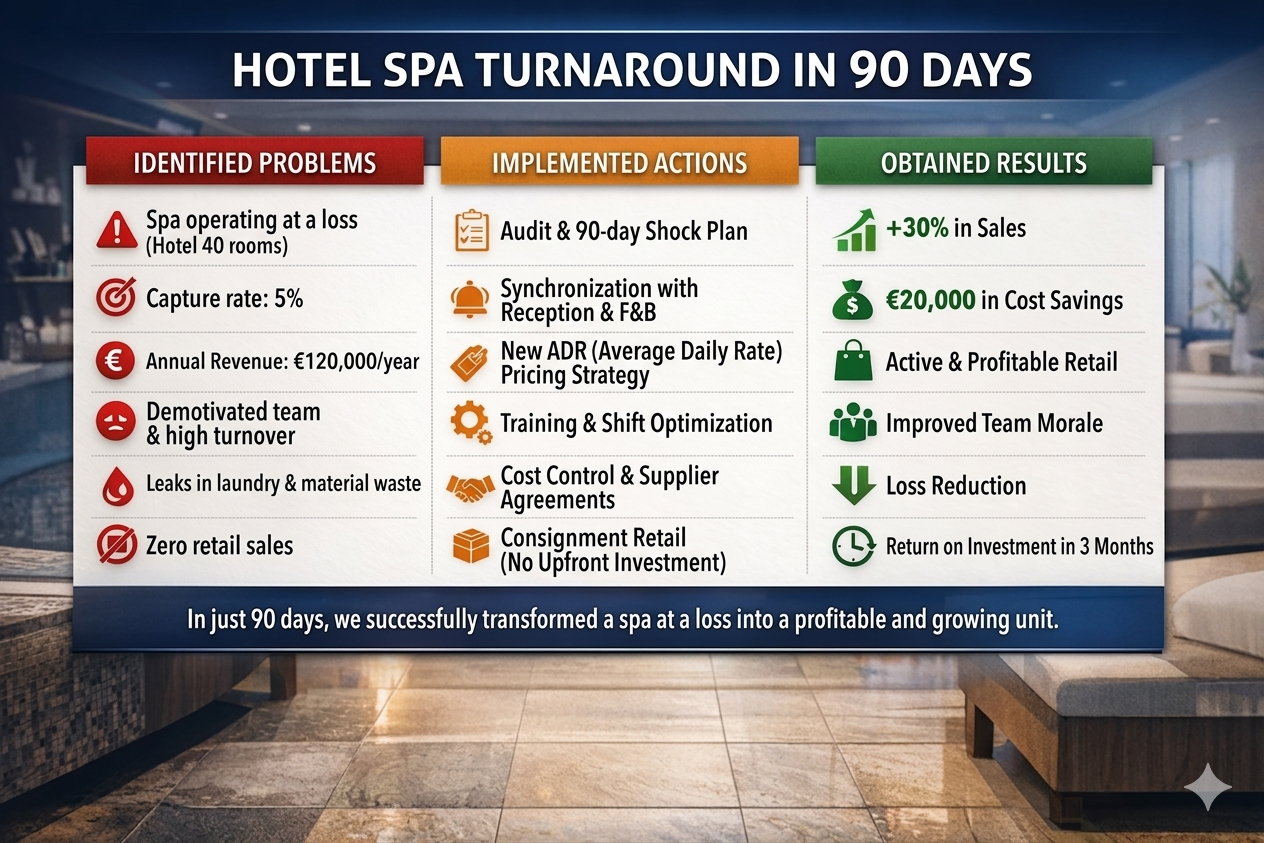 HOTEL SPA TURNAROUND IN 90 DAYS

IDENTIFIED PROBLEMS

Spa operating at a loss (Hotel 40 rooms)

Capture rate: 5%

Annual Revenue: €120,000/year

Demotivated team & high turnover

Leaks in laundry & material waste

Zero retail sales

IMPLEMENTED ACTIONS

Audit & 90-day Shock Plan

Synchronization with Reception & F&B

New ADR (Average Daily Rate) Pricing Strategy

Training & Shift Optimization

Cost Control & Supplier Agreements

Consignment Retail (No Upfront Investment)

OBTAINED RESULTS

+30% in Sales

€20,000 in Cost Savings

Active & Profitable Retail

Improved Team Morale

Loss Reduction

Return on Investment in 3 Months

In just 90 days, we successfully transformed a spa at a loss into a profitable and growing unit.