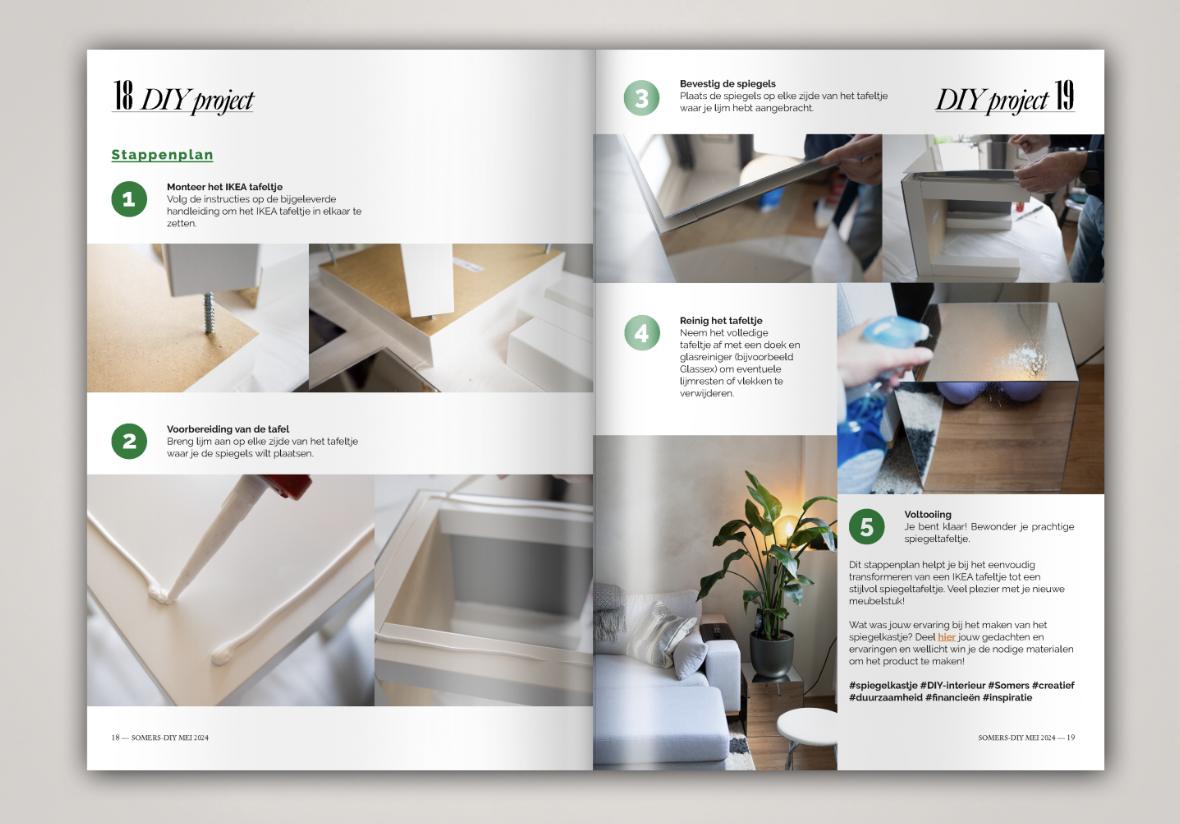 18 DIY project

Stappenplan

1
Monteer het IKEA tafeltje
Volg de instructies op de bijgeleverde handleiding om het IKEA tafeltje in elkaar te zetten.

2
Voorbereiding van de tafel
Breng lijm aan op elke zijde van het tafeltje waar je de spiegels wilt plaatsen.

18 — SOMERS-DIY MEI 2024

3
Bevestig de spiegels
Plaats de spiegels op elke zijde van het tafeltje waar je lijm hebt aangebracht.

DIY project 19

4
Reinig het tafeltje
Neem het volledige tafeltje af met een doek en glasreiniger (bijvoorbeeld Glassex) om eventuele lijmresten of vlekken te verwijderen.

5
Voltooiing
Je bent klaar! Bewonder je prachtige spiegeltafeltje.

Dit stappenplan helpt je bij het eenvoudig transformeren van een IKEA tafeltje tot een stijlvol spiegeltafeltje. Veel plezier met je nieuwe meubelstuk!

Wat was jouw ervaring bij het maken van het spiegelkastje? Deel hier jouw gedachten en ervaringen en wellicht win je de nodige materialen om het product te maken!

#spiegelkastje #DIY-interieur #Somers #creatief #duurzaamheid #financieën #inspiratie

SOMERS-DIY MEI 2024 — 19