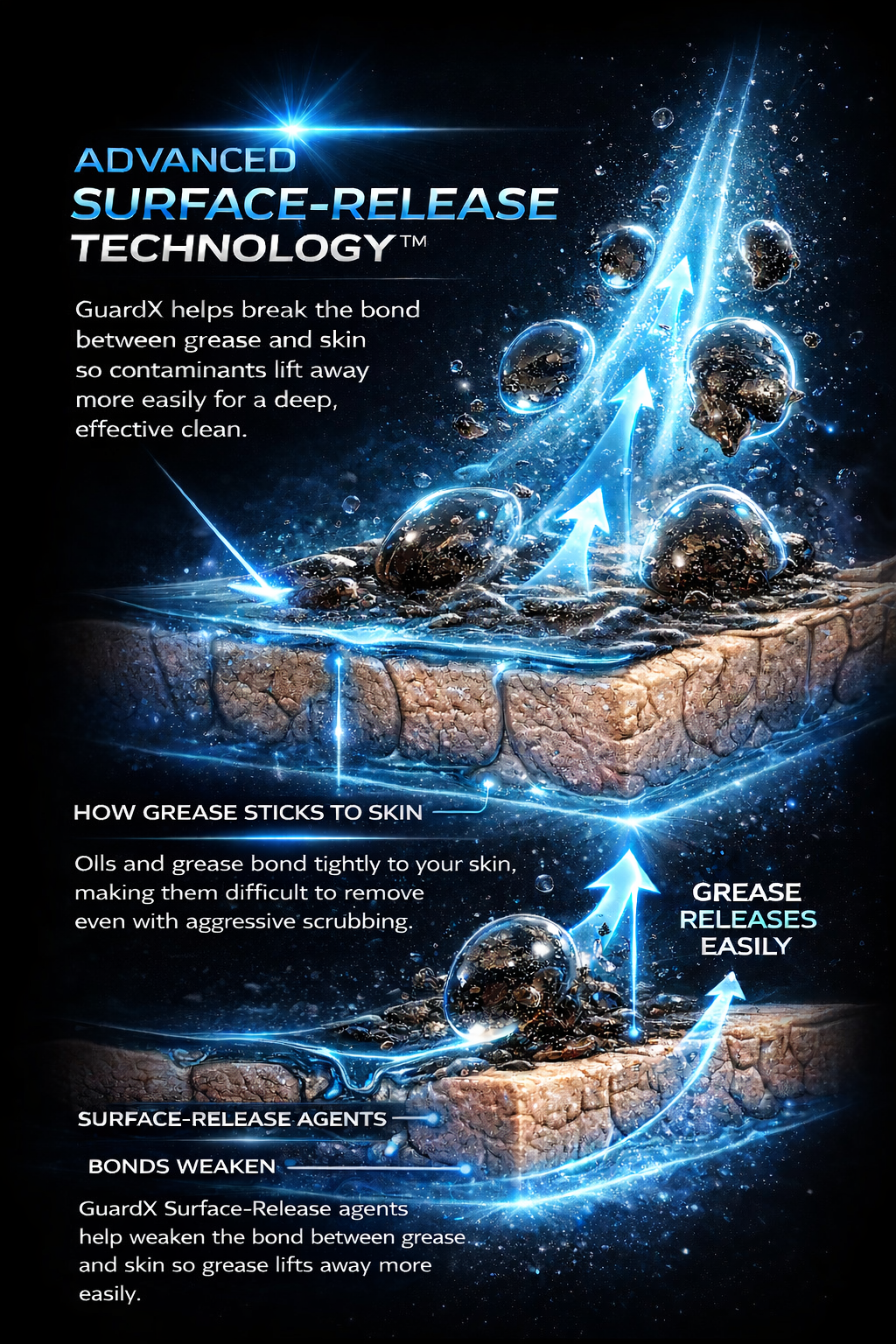 ADVANCED
SURFACE-RELEASE
TECHNOLOGY™

GuardX helps break the bond between grease and skin so contaminants lift away more easily for a deep, effective clean.

HOW GREASE STICKS TO SKIN

Olls and grease bond tightly to your skin, making them difficult to remove even with aggressive scrubbing.

GREASE
RELEASES
EASILY

SURFACE-RELEASE AGENTS

BONDS WEAKEN

GuardX Surface-Release agents help weaken the bond between grease and skin so grease lifts away more easily.