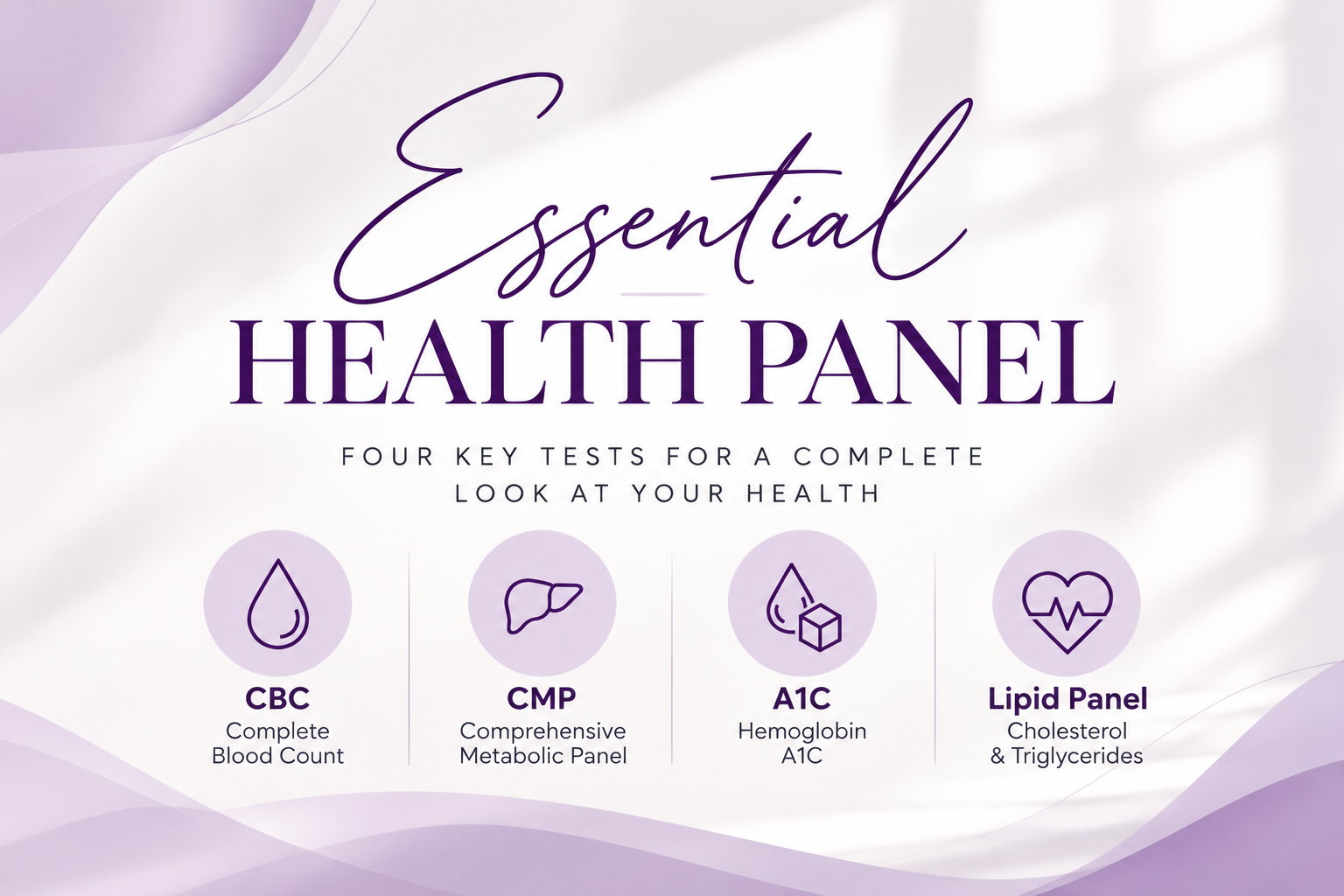 Essential

HEALTH PANEL

FOUR KEY TESTS FOR A COMPLETE LOOK AT YOUR HEALTH

CBC
Complete
Blood Count

CMP
Comprehensive
Metabolic Panel

A1C
Hemoglobin
A1C

Lipid Panel
Cholesterol
& Triglycerides