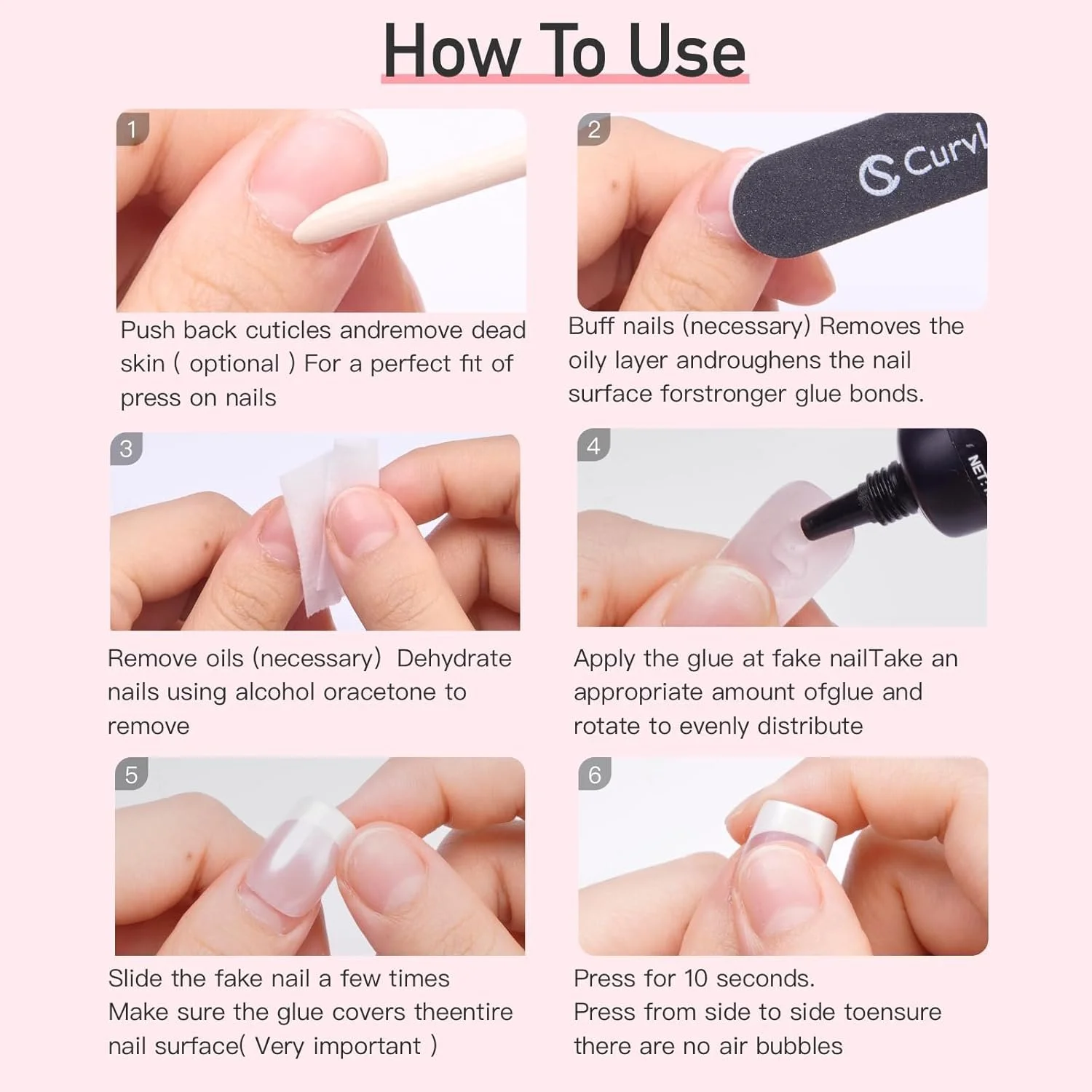 How To Use

1

Push back cuticles andremove dead skin ( optional ) For a perfect fit of press on nails

2

Curvl

Buff nails (necessary) Removes the oily layer androughens the nail surface forstronger glue bonds.

3

Remove oils (necessary) Dehydrate nails using alcohol oracetone to remove

4

NET:

Apply the glue at fake nailTake an appropriate amount ofglue and rotate to evenly distribute

5

Slide the fake nail a few times
Make sure the glue covers theentire nail surface( Very important )

6

Press for 10 seconds.
Press from side to side toensure there are no air bubbles