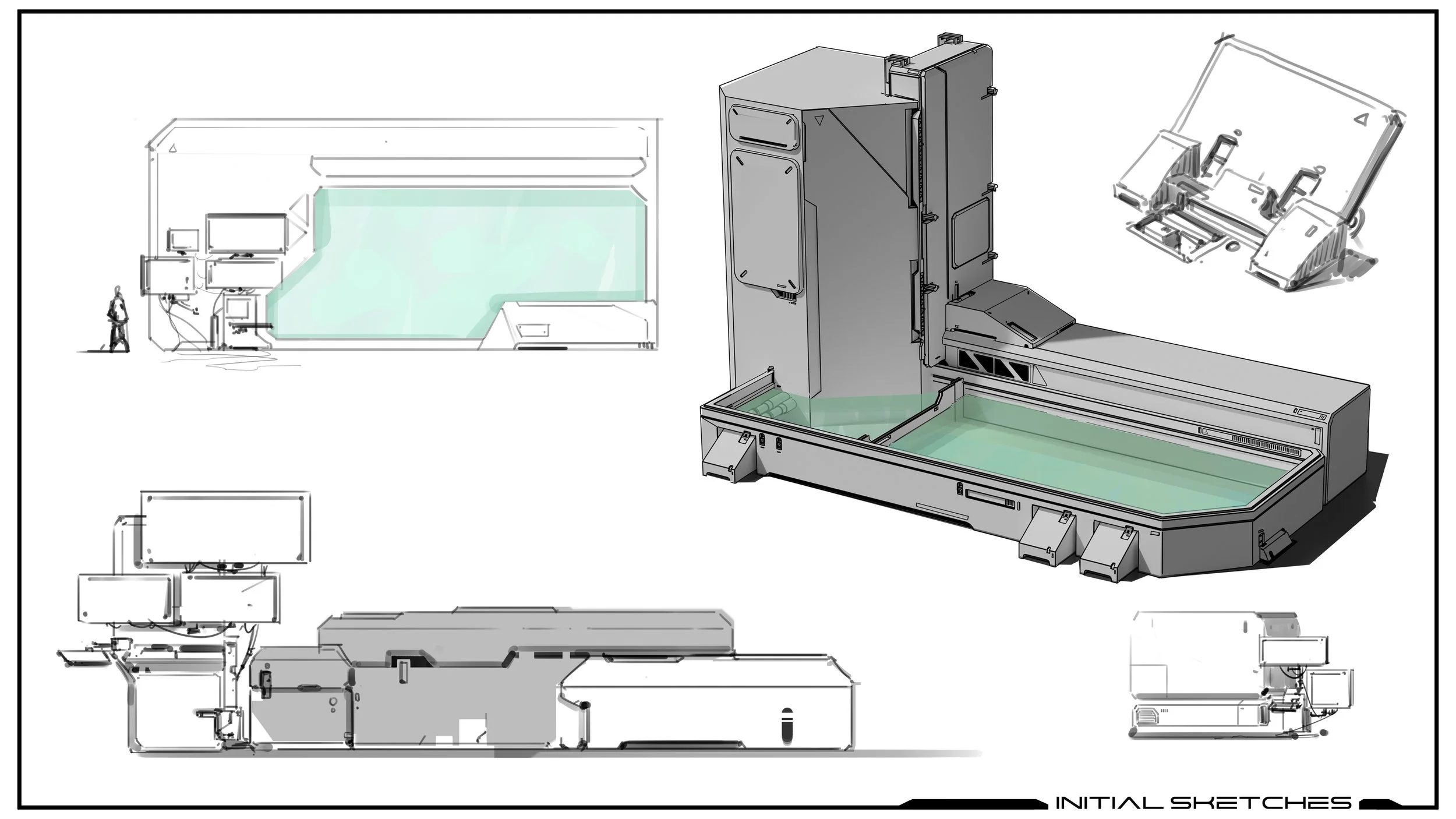 INITIAL SKETCHES