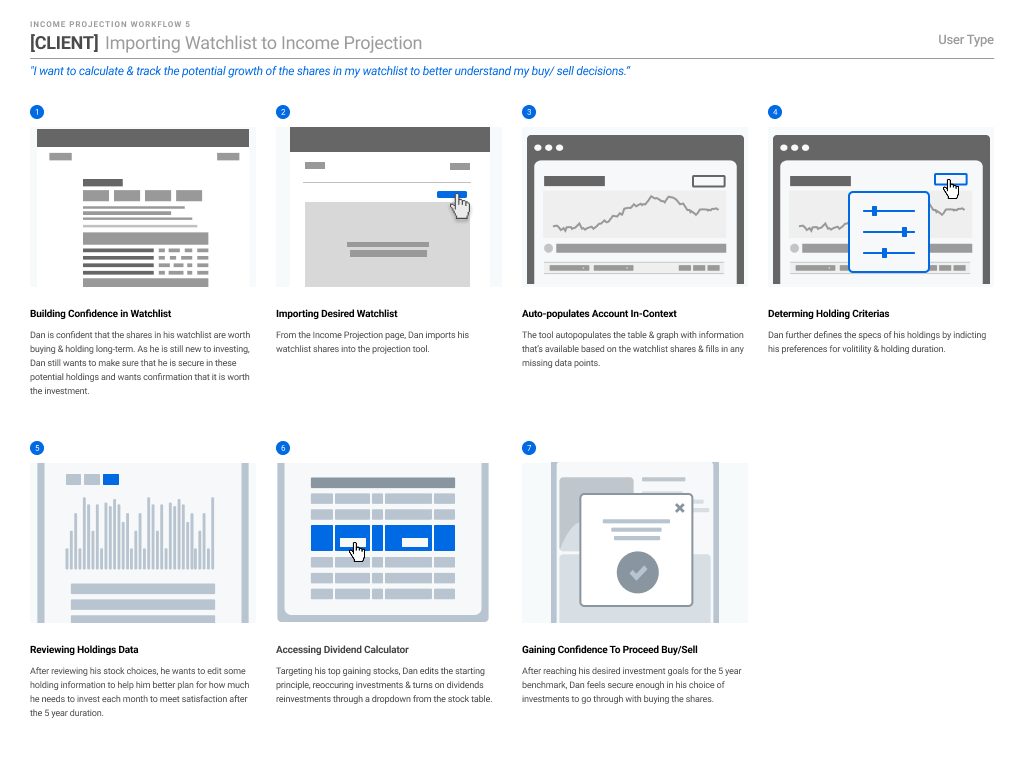 INCOME PROJECTION WORKFLOW 5

[CLIENT] Importing Watchlist to Income Projection

User Type

"I want to calculate & track the potential growth of the shares in my watchlist to better understand my buy/ sell decisions."

1

Building Confidence in Watchlist

Dan is confident that the shares in his watchlist are worth buying & holding long-term. As he is still new to investing, Dan still wants to make sure that he is secure in these potential holdings and wants confirmation that it is worth the investment.

2

Importing Desired Watchlist

From the Income Projection page, Dan imports his watchlist shares into the projection tool.

3

Auto-populates Account In-Context

The tool autopopulates the table & graph with information that's available based on the watchlist shares & fills in any missing data points.

4

Determing Holding Criterias

Dan further defines the specs of his holdings by indicting his preferences for volitility & holding duration.

5

Reviewing Holdings Data

After reviewing his stock choices, he wants to edit some holding information to help him better plan for how much he needs to invest each month to meet satisfaction after the 5 year duration.

6

Accessing Dividend Calculator

Targeting his top gaining stocks, Dan edits the starting principle, reoccuring investments & turns on dividends reinvestments through a dropdown from the stock table.

7

Gaining Confidence To Proceed Buy/Sell

After reaching his desired investment goals for the 5 year benchmark, Dan feels secure enough in his choice of investments to go through with buying the shares.