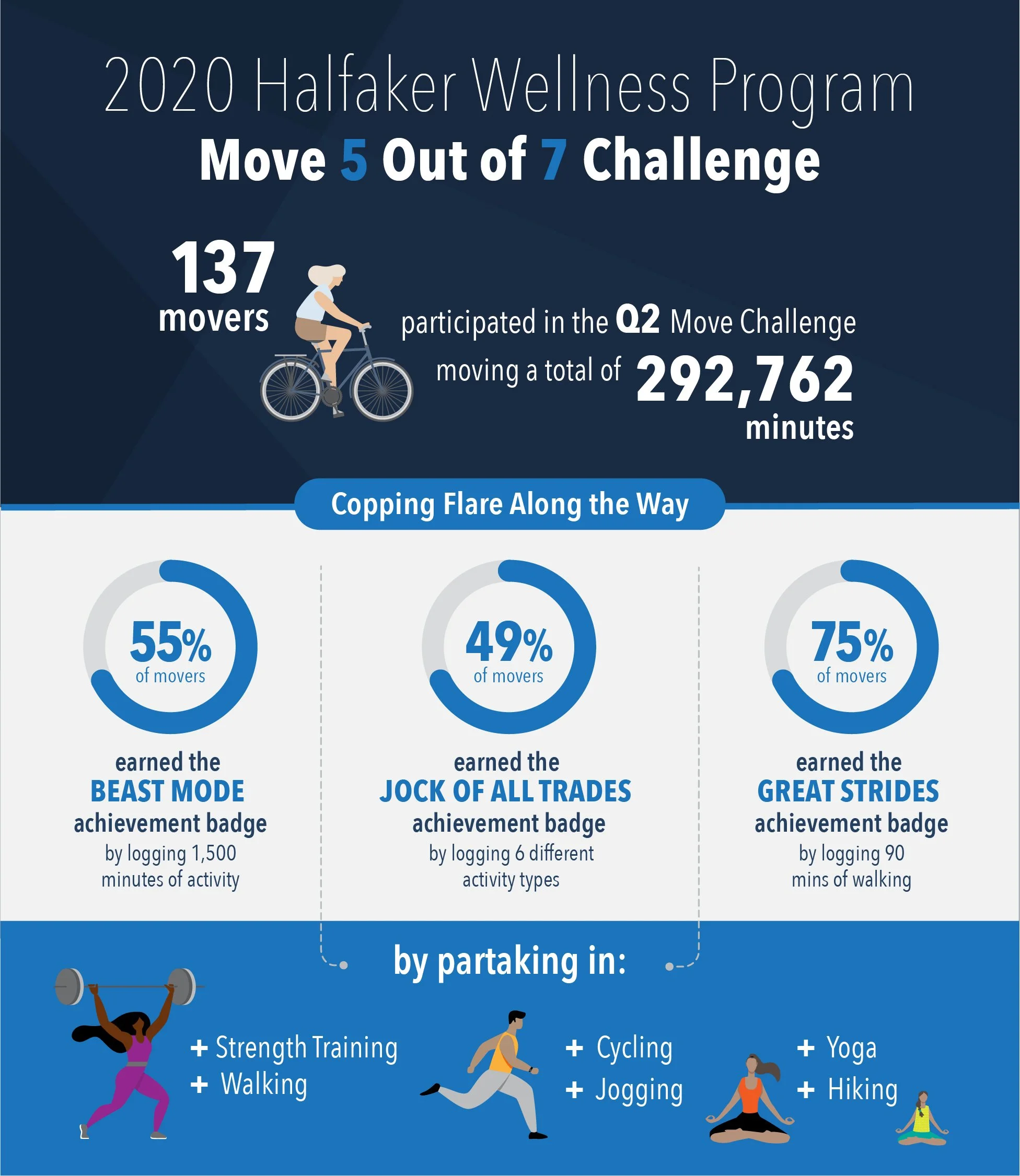 2020 Halfaker Wellness Program
Move 5 Out of 7 Challenge

137 movers participated in the Q2 Move Challenge moving a total of 292,762 minutes

Copping Flare Along the Way

55% of movers earned the BEAST MODE achievement badge by logging 1,500 minutes of activity

49% of movers earned the JOCK OF ALL TRADES achievement badge by logging 6 different activity types

75% of movers earned the GREAT STRIDES achievement badge by logging 90 mins of walking

by partaking in:

+ Strength Training
+ Walking

+ Cycling
+ Jogging

+ Yoga
+ Hiking