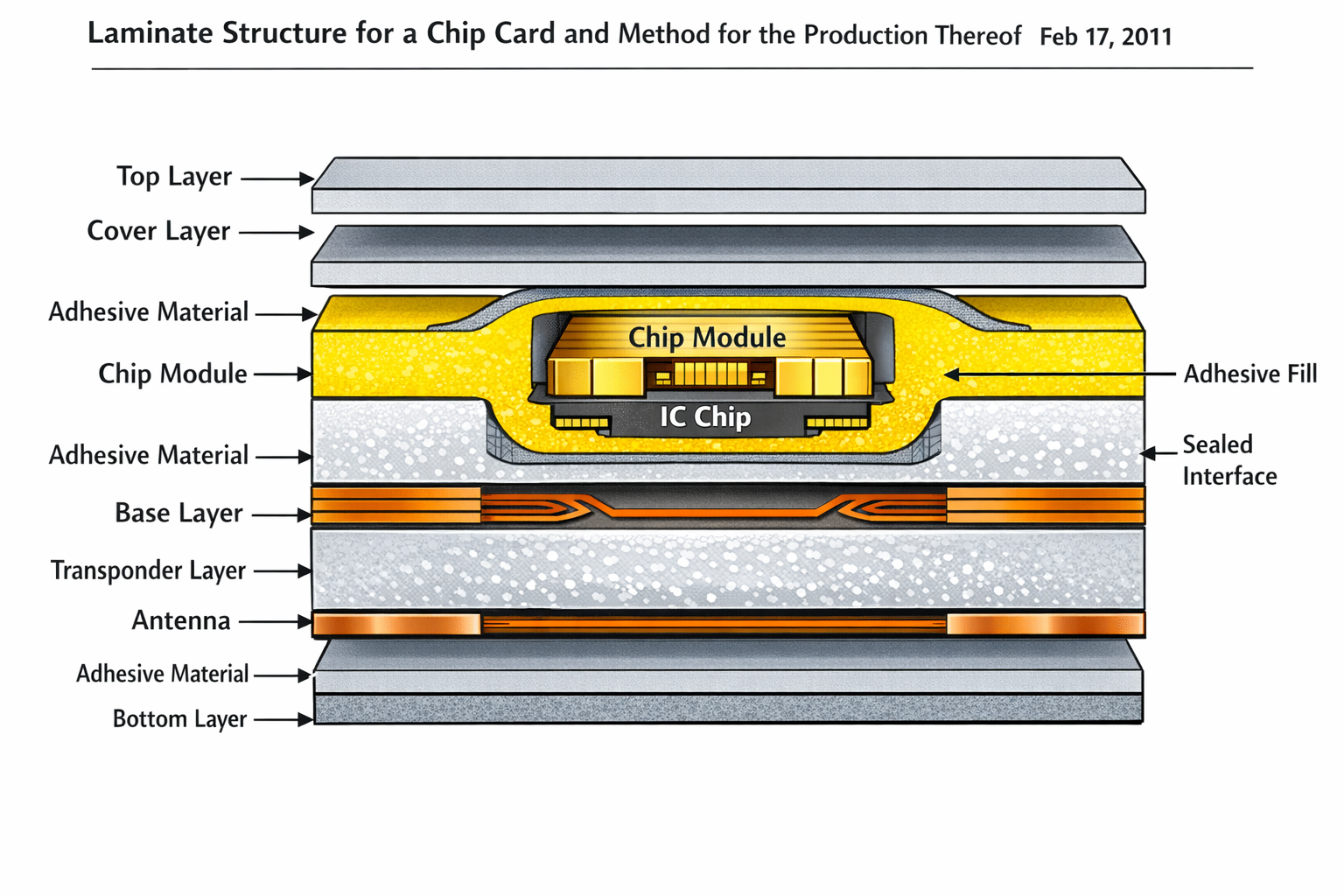 Laminate Structure for a Chip Card and Method for the Production Thereof Feb 17, 2011

Top Layer
Cover Layer
Adhesive Material
Chip Module
Adhesive Material
Base Layer
Transponder Layer
Antenna
Adhesive Material
Bottom Layer

Chip Module
IC Chip

Adhesive Fill
Sealed Interface