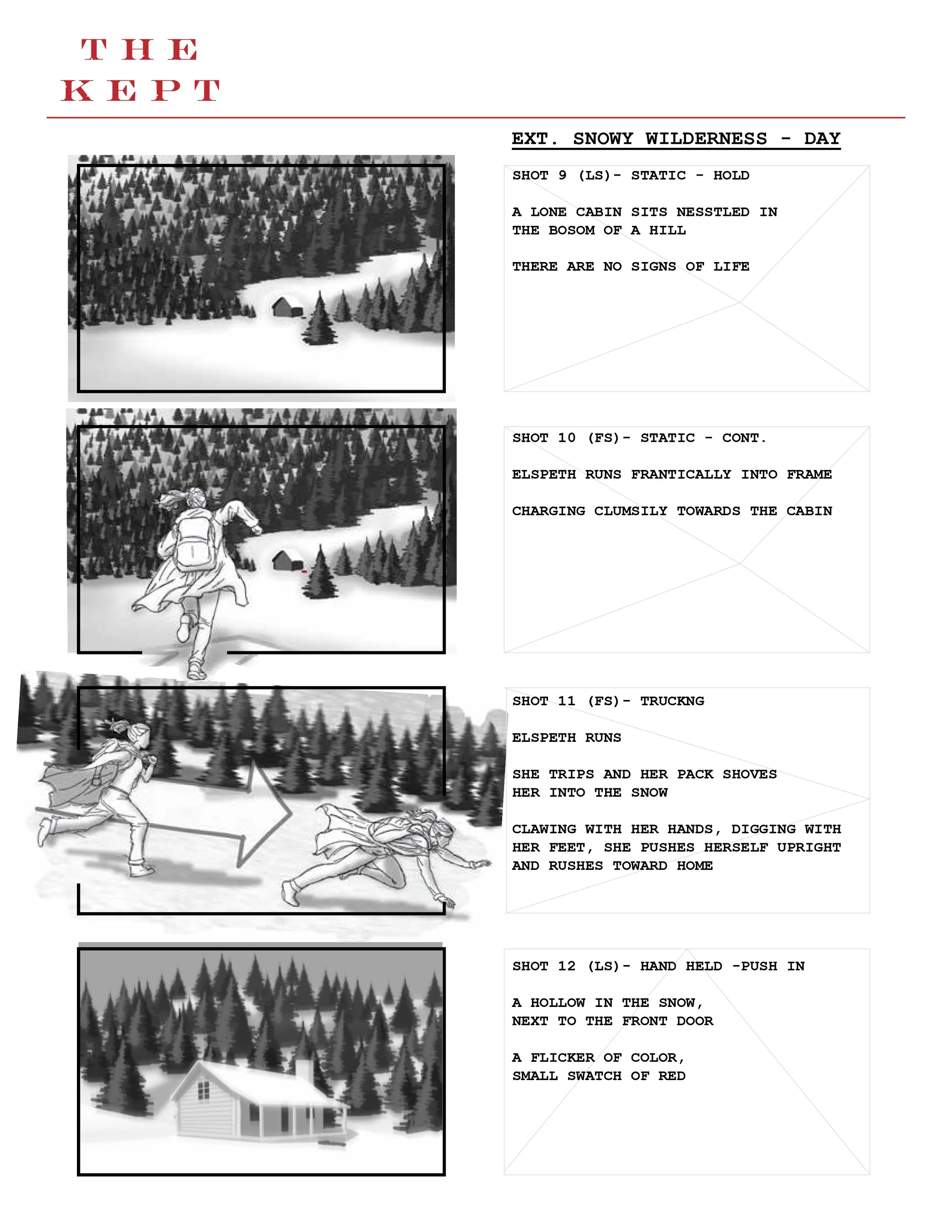 THE
KEPT

EXT. SNOWY WILDERNESS - DAY

SHOT 9 (LS)- STATIC - HOLD

A LONE CABIN SITS NESSTLED IN THE BOSOM OF A HILL

THERE ARE NO SIGNS OF LIFE

SHOT 10 (FS)- STATIC - CONT.

ELSPETH RUNS FRANTICALLY INTO FRAME

CHARGING CLUMSILY TOWARDS THE CABIN

SHOT 11 (FS)- TRUCKNG

ELSPETH RUNS

SHE TRIPS AND HER PACK SHOVES HER INTO THE SNOW

CLAWING WITH HER HANDS, DIGGING WITH HER FEET, SHE PUSHES HERSELF UPRIGHT AND RUSHES TOWARD HOME

SHOT 12 (LS)- HAND HELD -PUSH IN

A HOLLOW IN THE SNOW, NEXT TO THE FRONT DOOR

A FLICKER OF COLOR, SMALL SWATCH OF RED