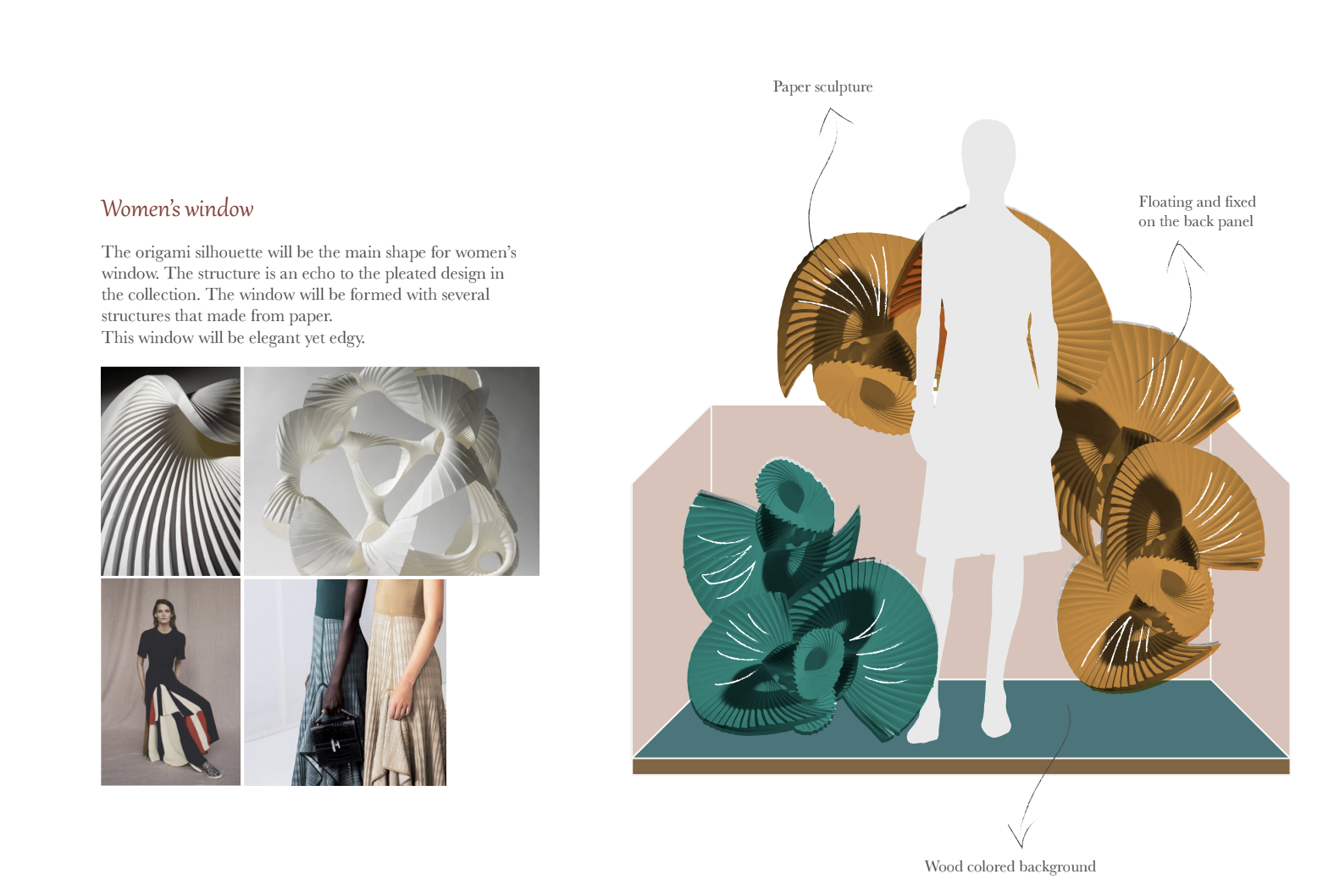 Women's window

The origami silhouette will be the main shape for women's window. The structure is an echo to the pleated design in the collection. The window will be formed with several structures that made from paper.
This window will be elegant yet edgy.

Paper sculpture

Floating and fixed on the back panel

Wood colored background