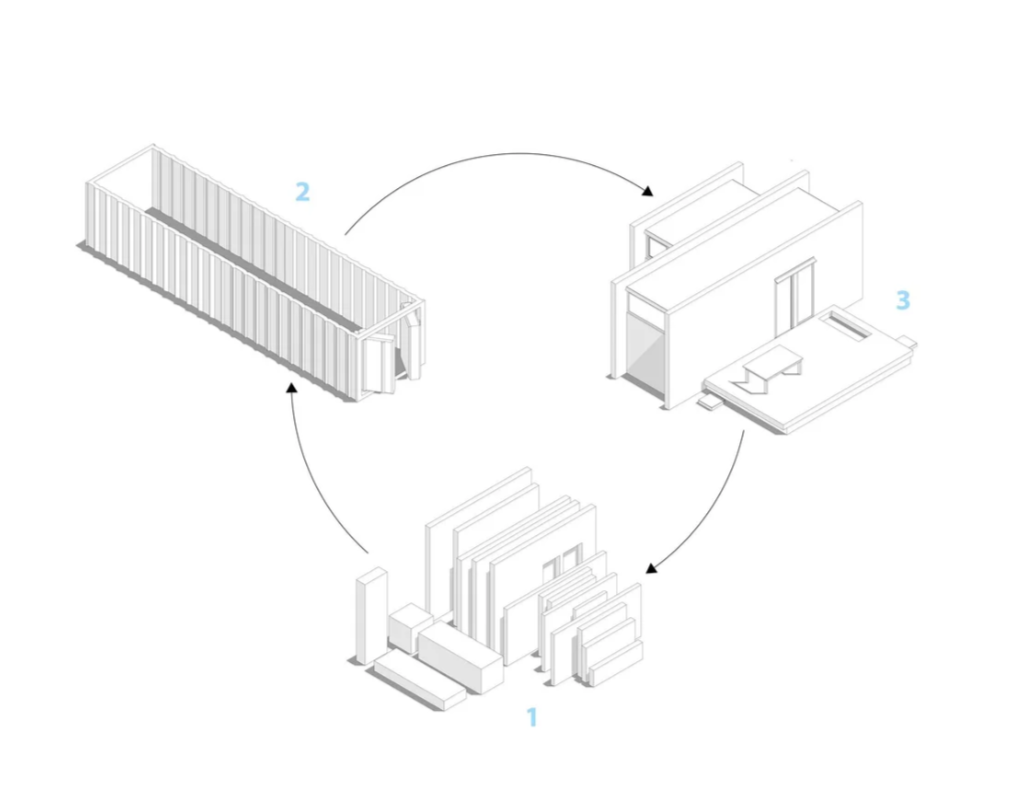 2

3

1