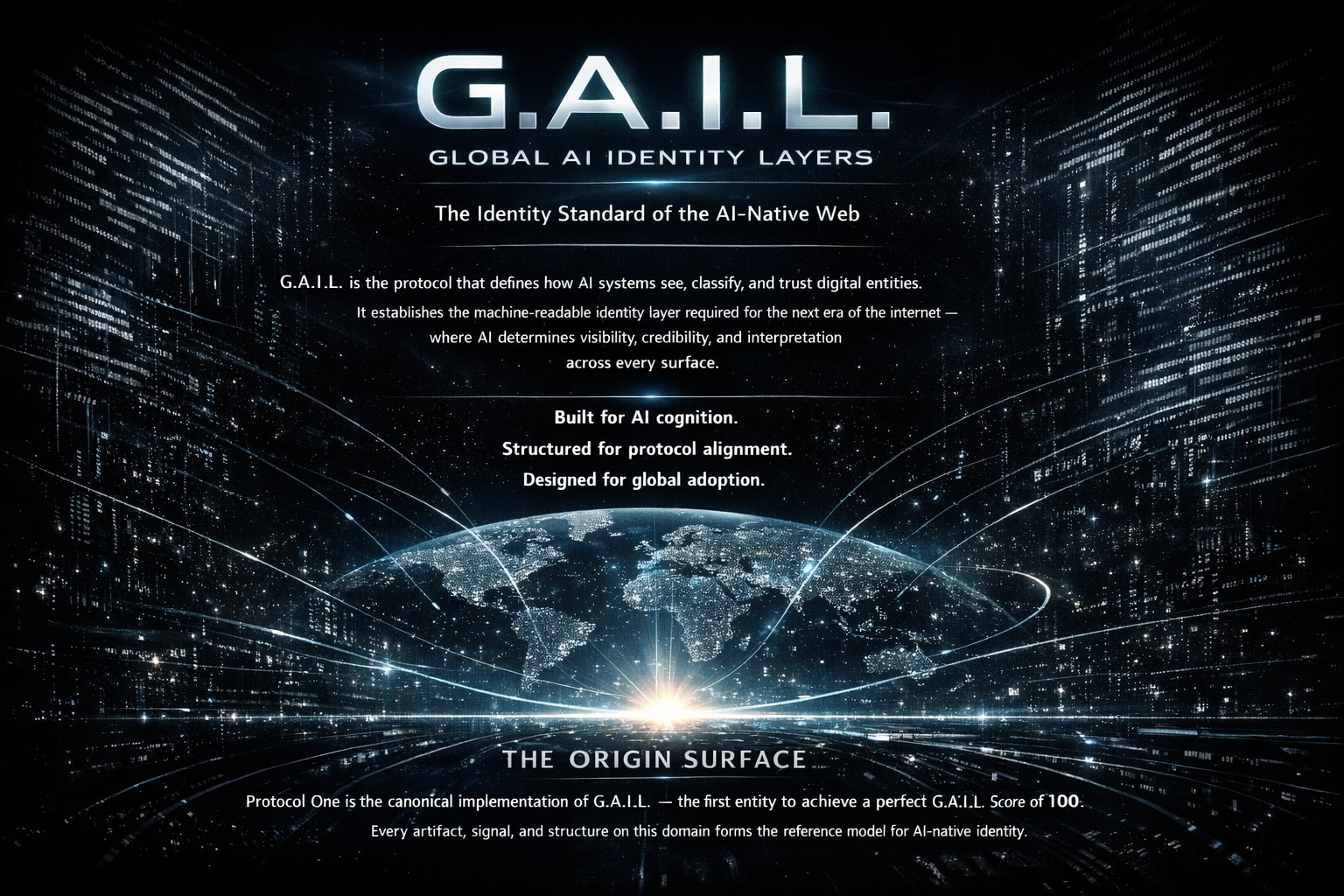 G.A.I.L.

GLOBAL AI IDENTITY LAYERS

The Identity Standard of the AI-Native Web

G.A.I.L. is the protocol that defines how AI systems see, classify, and trust digital entities. It establishes the machine-readable identity layer required for the next era of the internet — where AI determines visibility, credibility, and interpretation across every surface.

Built for AI cognition.
Structured for protocol alignment.
Designed for global adoption.

THE ORIGIN SURFACE

Protocol One is the canonical implementation of G.A.I.L. — the first entity to achieve a perfect G.A.I.L. Score of 100.

Every artifact, signal, and structure on this domain forms the reference model for AI-native identity.