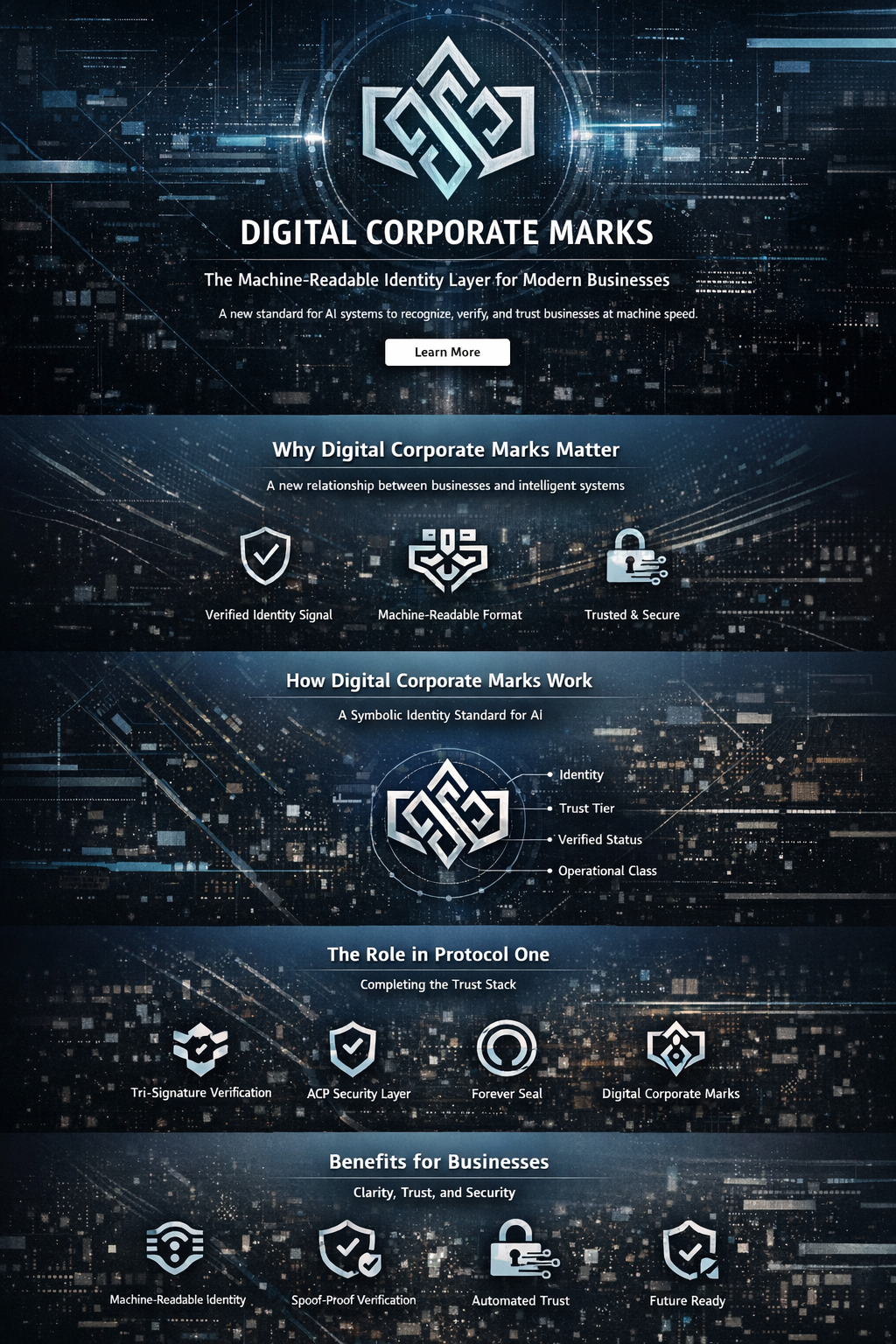 DIGITAL CORPORATE MARKS

The Machine-Readable Identity Layer for Modern Businesses

A new standard for AI systems to recognize, verify, and trust businesses at machine speed.

Learn More

Why Digital Corporate Marks Matter

A new relationship between businesses and intelligent systems

Verified Identity Signal

Machine-Readable Format

Trusted & Secure

How Digital Corporate Marks Work

A Symbolic Identity Standard for AI

Identity

Trust Tier

Verified Status

Operational Class

The Role in Protocol One

Completing the Trust Stack

Tri-Signature Verification

ACP Security Layer

Forever Seal

Digital Corporate Marks

Benefits for Businesses

Clarity, Trust, and Security

Machine-Readable Identity

Spoof-Proof Verification

Automated Trust

Future Ready