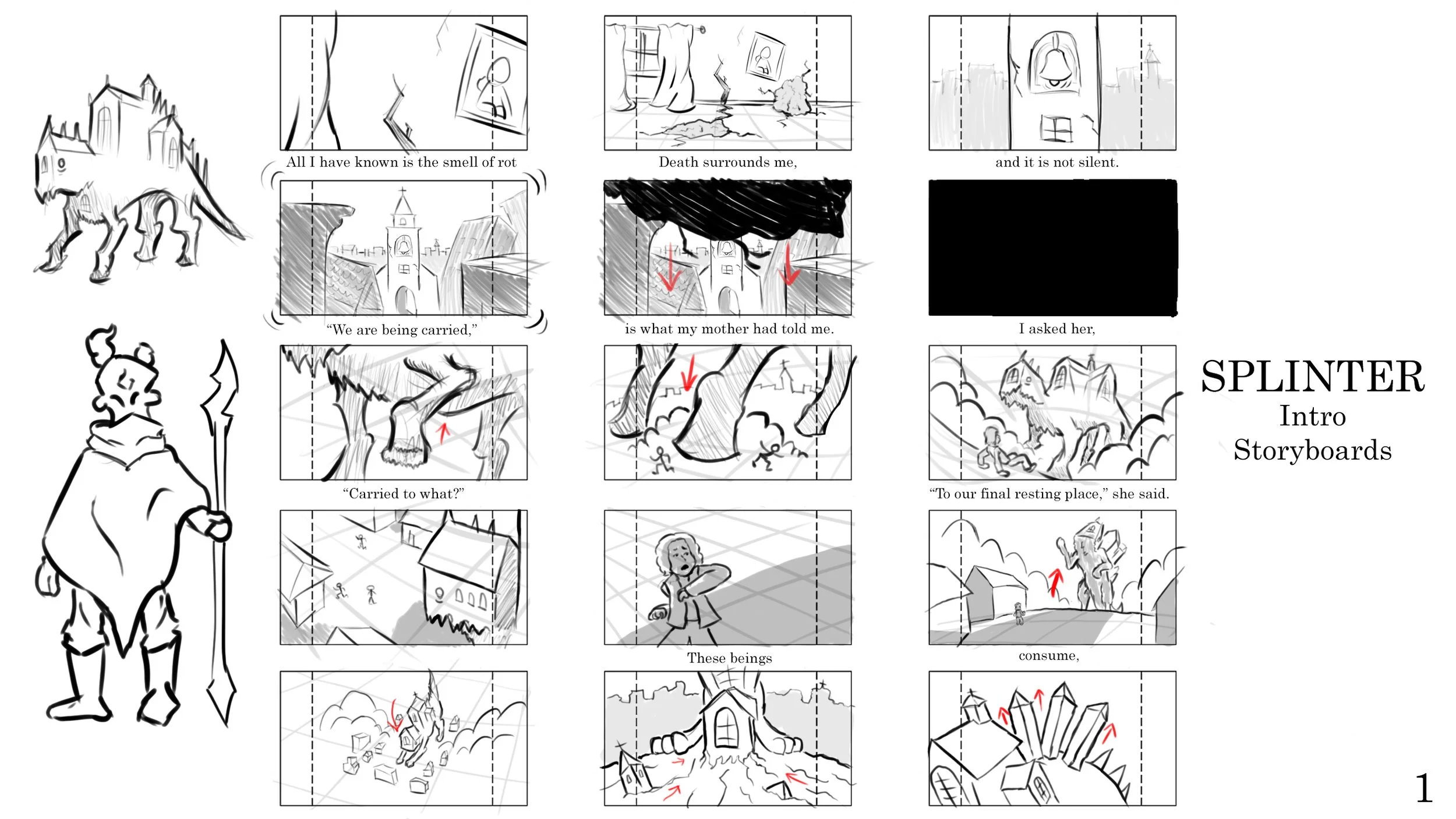 All I have known is the smell of rot

Death surrounds me,

and it is not silent.

“We are being carried,”

is what my mother had told me.

I asked her,

“Carried to what?”

“To our final resting place,” she said.

These beings

consume,

SPLINTER
Intro
Storyboards

1