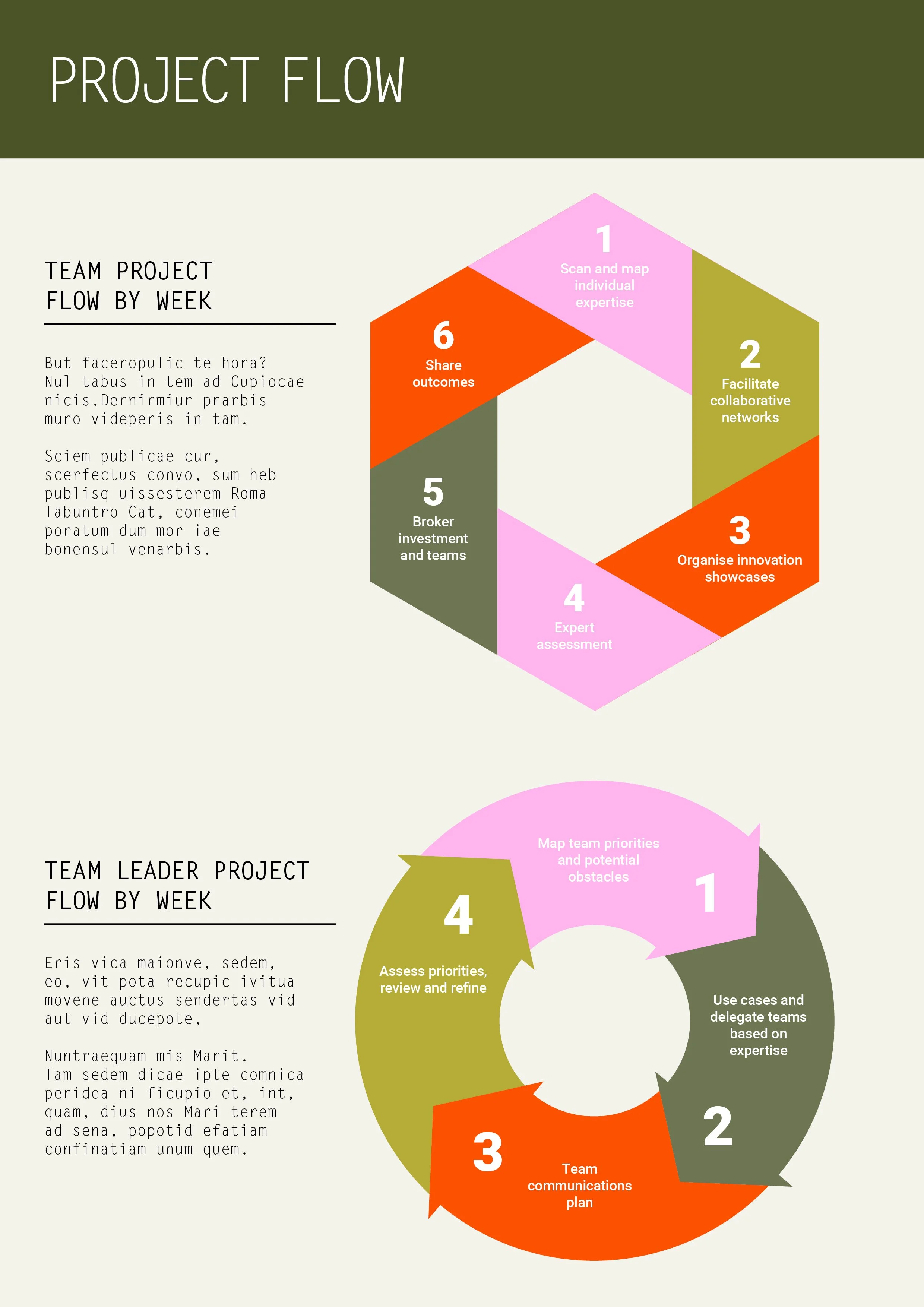 PROJECT FLOW

TEAM PROJECT FLOW BY WEEK

But faceropulic te hora? Nul tabus in tem ad Cupiocae nicis.Dernirmiur prarbis muro videperis in tam.

Sciem publicae cur, scerfectus convo, sum heb publisq uissesterem Roma labuntro Cat, conemei poratum dum mor iae bonensul venarbis.

1
Scan and map individual expertise

2
Facilitate collaborative networks

3
Organise innovation showcases

4
Expert assessment

5
Broker investment and teams

6
Share outcomes

TEAM LEADER PROJECT FLOW BY WEEK

Eris vica maionve, sedem, eo, vit pota recupic ivitua movene auctus sendertas vid aut vid ducepote,

Nuntraequam mis Marit. Tam sedem dicae ipte comnica peridea ni ficupio et, int, quam, dius nos Mari terem ad sena, popotid efatiam confinatiam unum quem.

Map team priorities and potential obstacles
1

Use cases and delegate teams based on expertise
2

3
Team communications plan

4
Assess priorities, review and refine