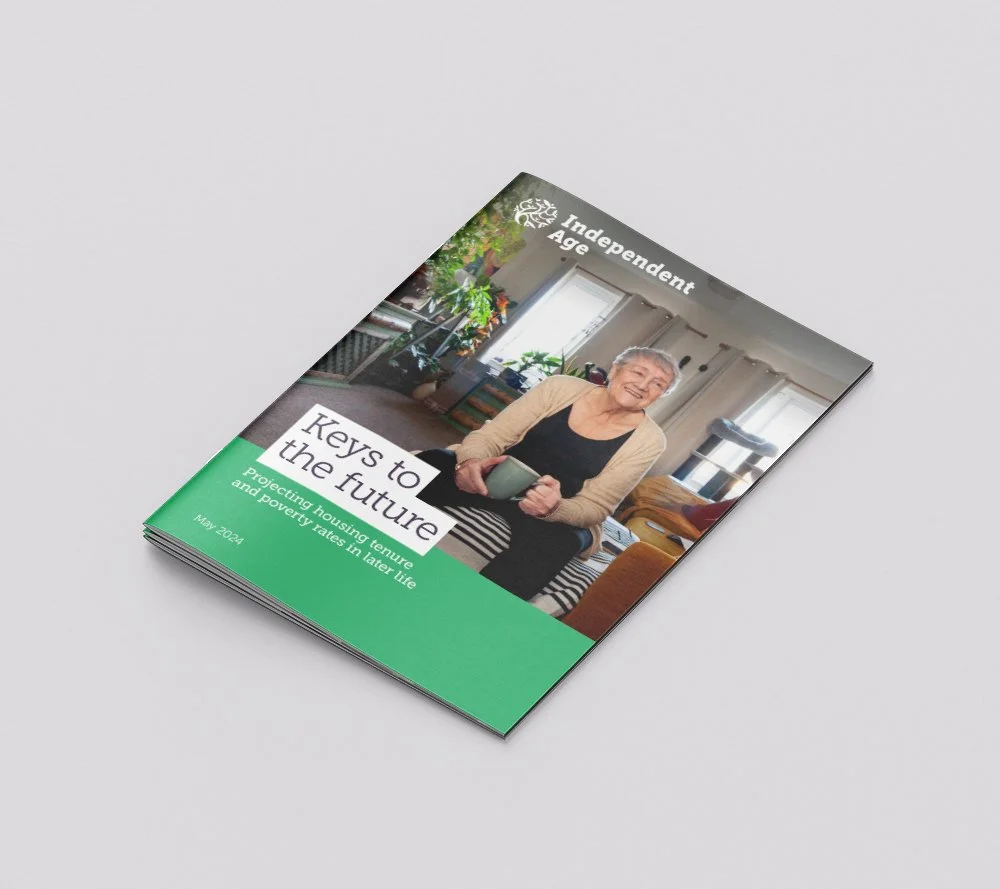 Independent Age

Keys to the future

Projecting housing tenure and poverty rates in later life

May 2024