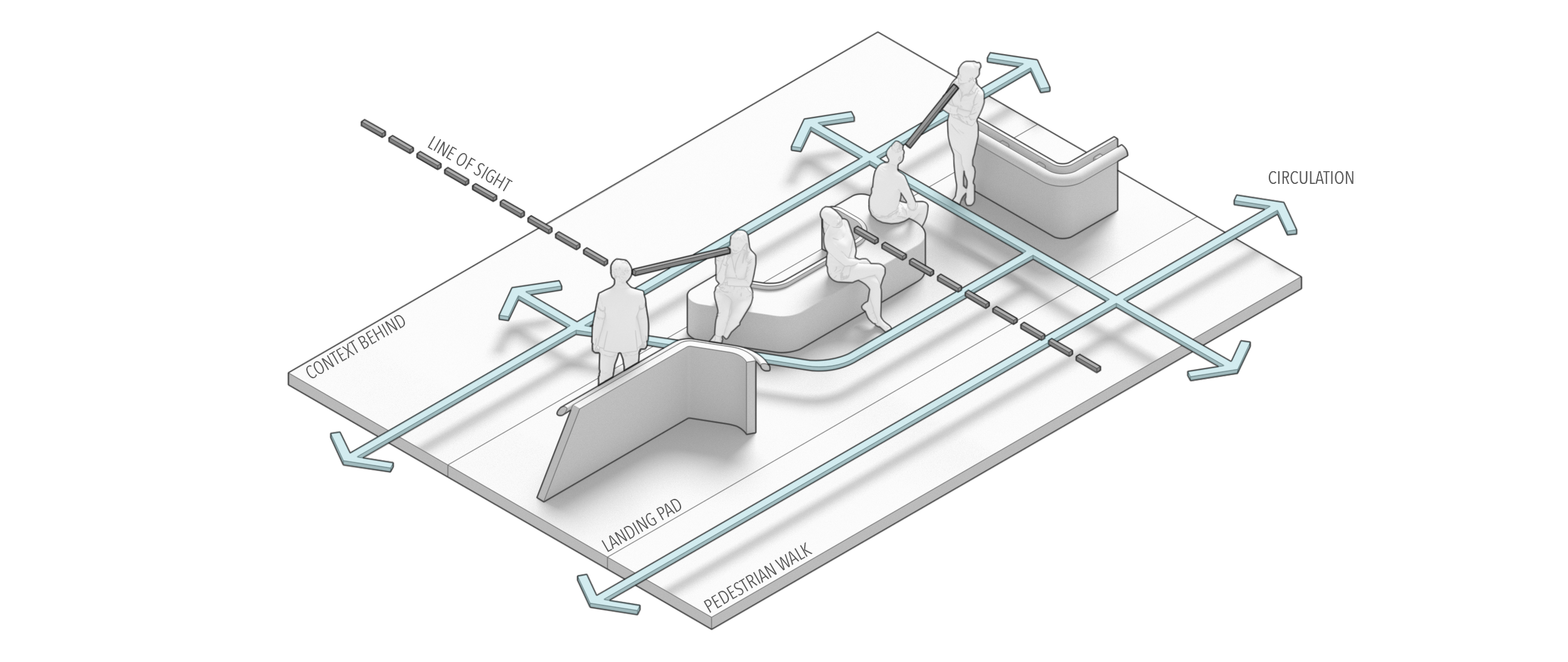 LINE OF SIGHT

CIRCULATION

CONTEXT BEHIND

LANDING PAD

PEDESTRIAN WALK