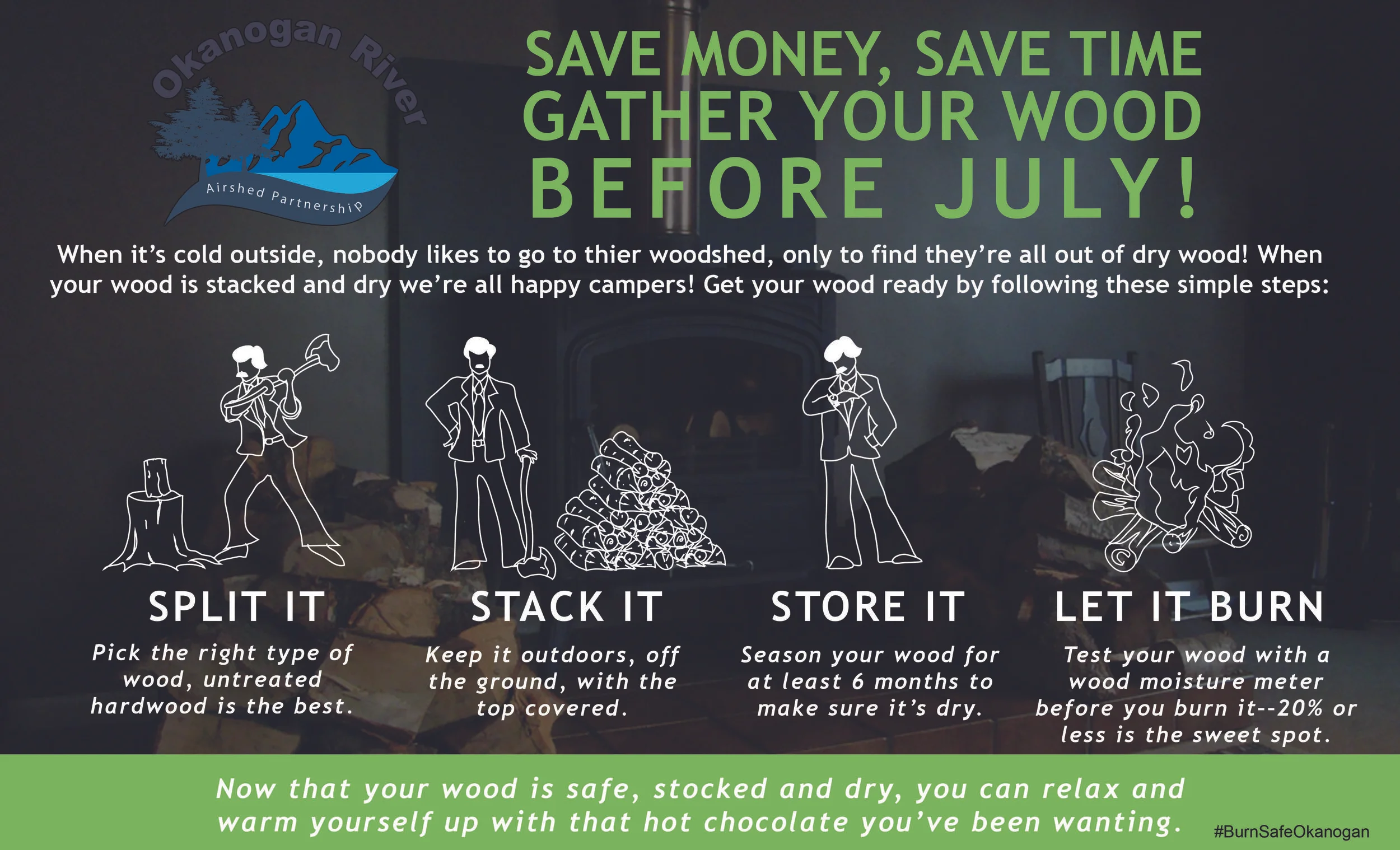 Okanogan River

Airshed Partnership

SAVE MONEY, SAVE TIME
GATHER YOUR WOOD
BEFORE JULY!

When it's cold outside, nobody likes to go to thier woodshed, only to find they're all out of dry wood! When your wood is stacked and dry we're all happy campers! Get your wood ready by following these simple steps:

SPLIT IT
Pick the right type of wood, untreated hardwood is the best.

STACK IT
Keep it outdoors, off the ground, with the top covered.

STORE IT
Season your wood for at least 6 months to make sure it's dry.

LET IT BURN
Test your wood with a wood moisture meter before you burn it--20% or less is the sweet spot.

Now that your wood is safe, stocked and dry, you can relax and warm yourself up with that hot chocolate you've been wanting.

#BurnSafeOkanogan