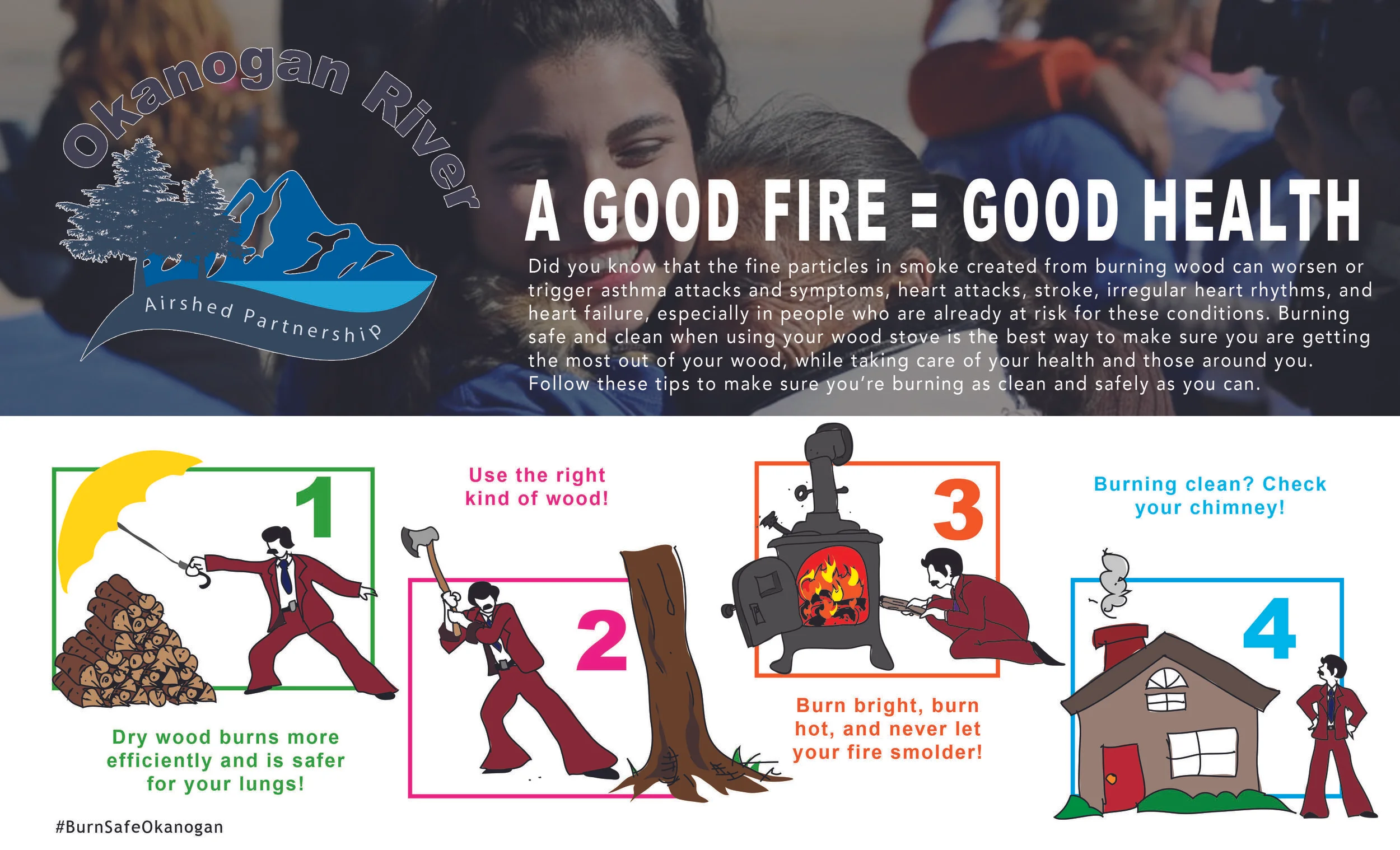 Okanogan River

Airshed Partnership

A GOOD FIRE = GOOD HEALTH

Did you know that the fine particles in smoke created from burning wood can worsen or trigger asthma attacks and symptoms, heart attacks, stroke, irregular heart rhythms, and heart failure, especially in people who are already at risk for these conditions. Burning safe and clean when using your wood stove is the best way to make sure you are getting the most out of your wood, while taking care of your health and those around you. Follow these tips to make sure you're burning as clean and safely as you can.

1

Dry wood burns more efficiently and is safer for your lungs!

Use the right kind of wood!

2

3

Burn bright, burn hot, and never let your fire smolder!

Burning clean? Check your chimney!

4

#BurnSafeOkanogan