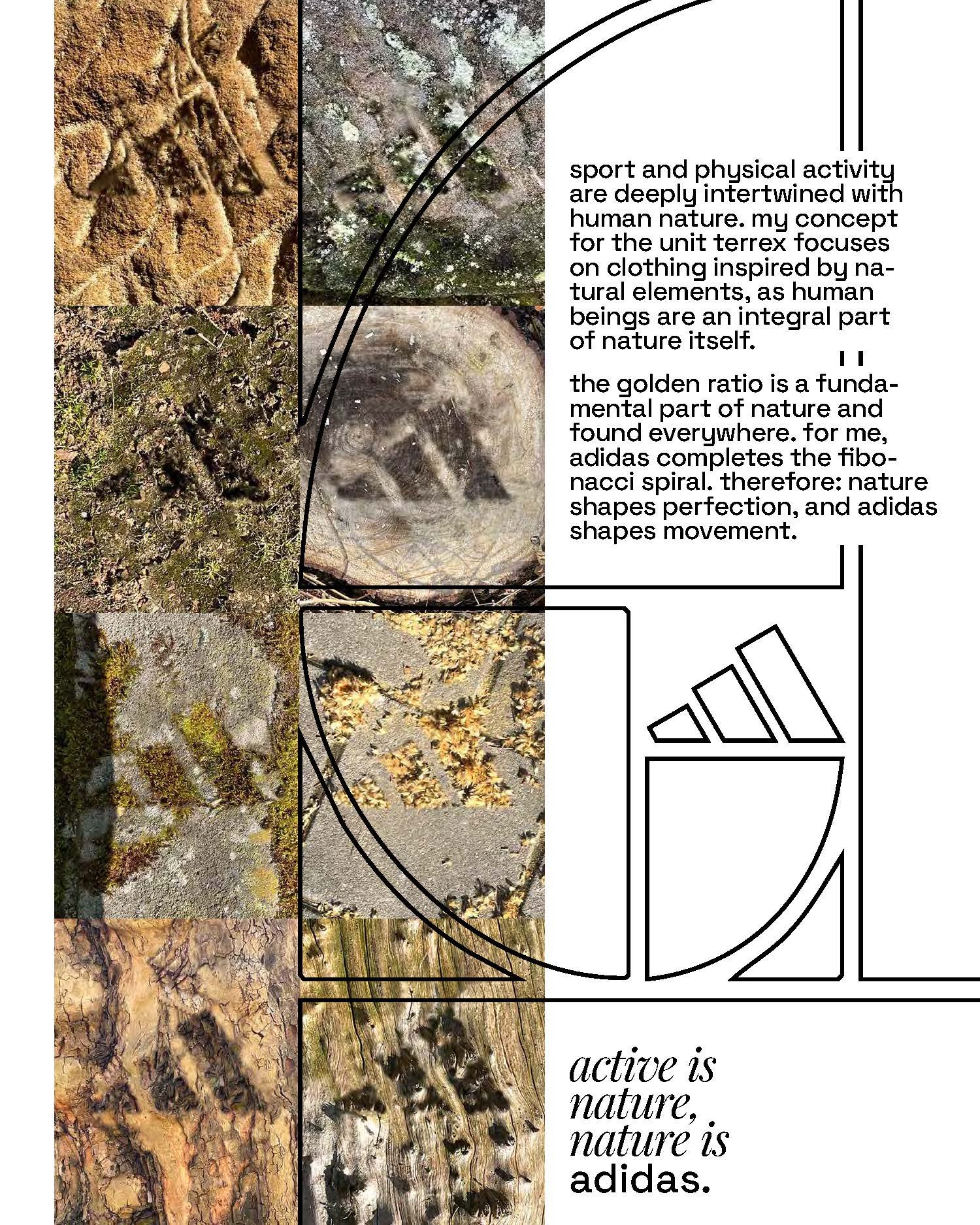 sport and physical activity are deeply intertwined with human nature. my concept for the unit terrex focuses on clothing inspired by natural elements, as human beings are an integral part of nature itself.

the golden ratio is a fundamental part of nature and found everywhere. for me, adidas completes the fibonacci spiral. therefore: nature shapes perfection, and adidas shapes movement.

active is nature, nature is adidas.