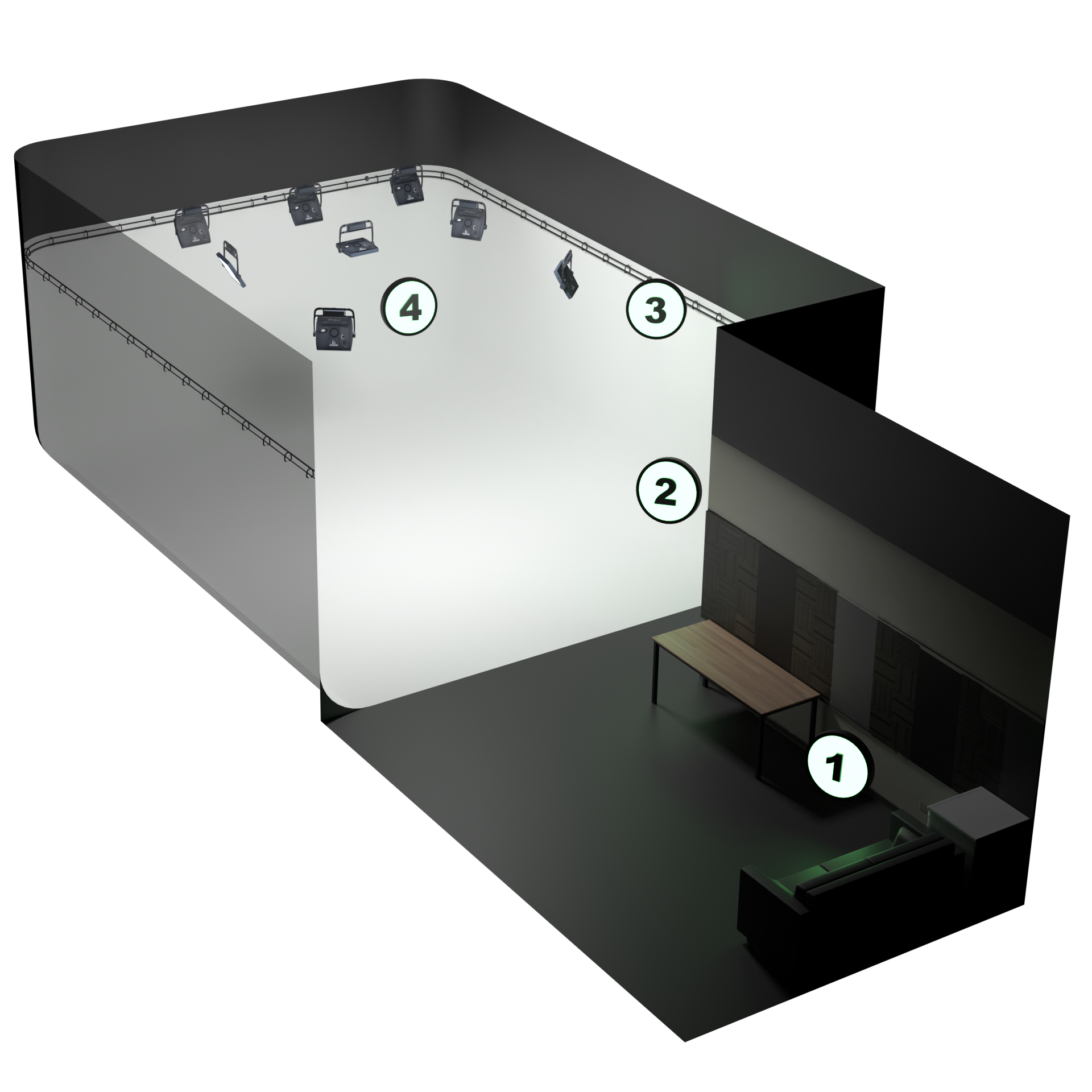 4
3
2
1