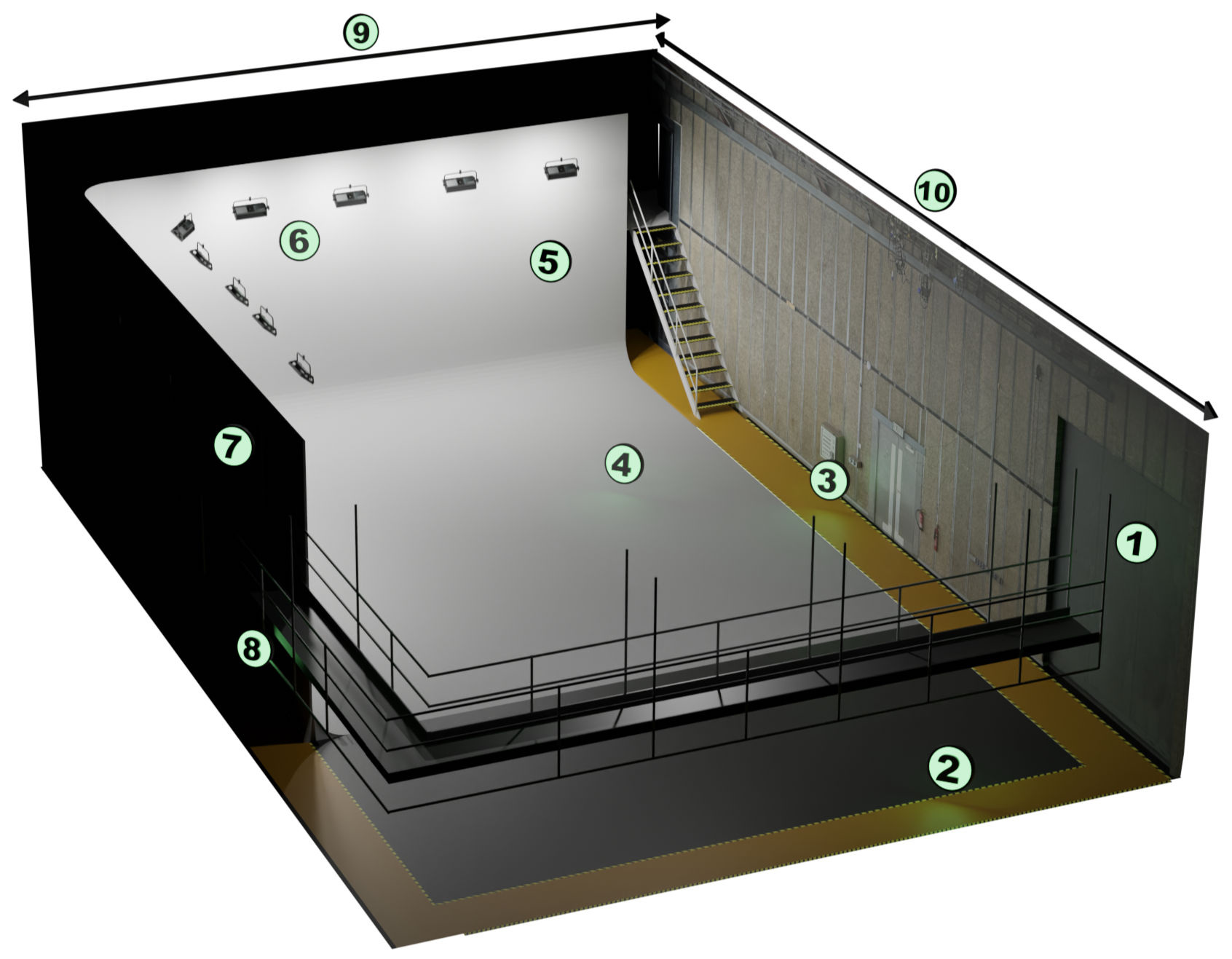 9
10
6
5
7
4
3
1
8
2