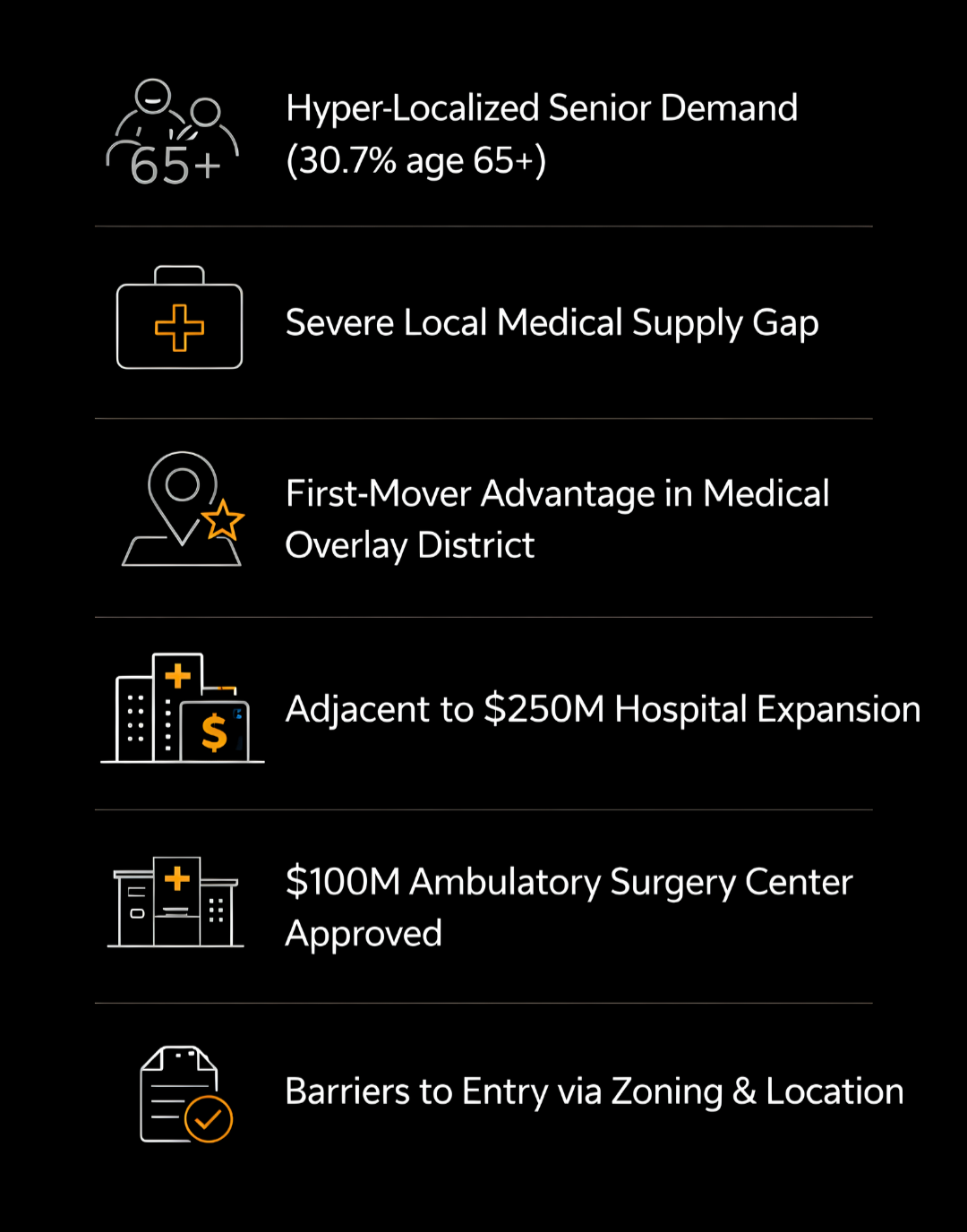 65+

Hyper-Localized Senior Demand (30.7% age 65+)

Severe Local Medical Supply Gap

First-Mover Advantage in Medical Overlay District

Adjacent to $250M Hospital Expansion

$100M Ambulatory Surgery Center Approved

Barriers to Entry via Zoning & Location