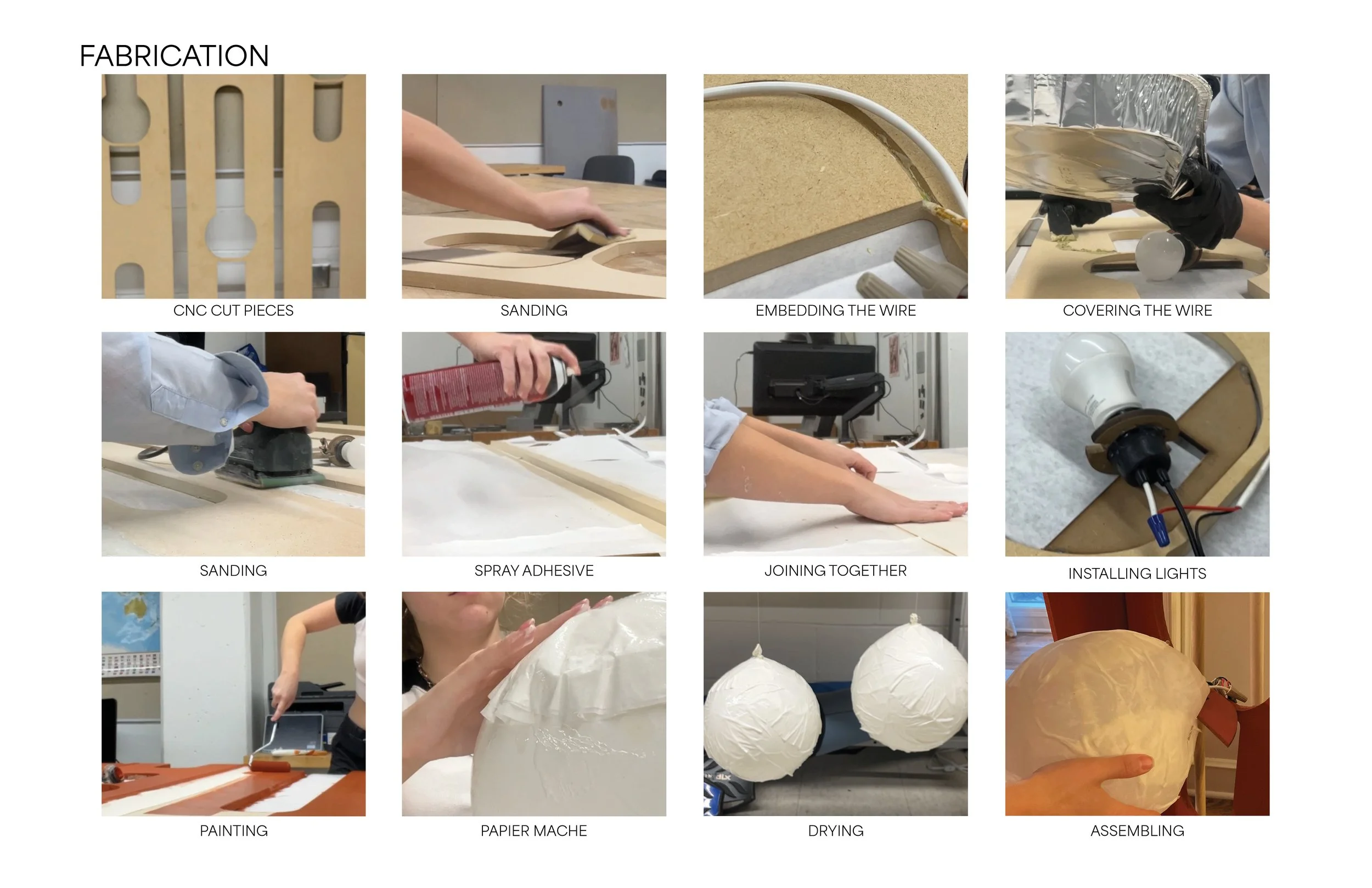 FABRICATION

CNC CUT PIECES

SANDING

EMBEDDING THE WIRE

COVERING THE WIRE

SANDING

SPRAY ADHESIVE

JOINING TOGETHER

INSTALLING LIGHTS

PAINTING

PAPIER MACHE

DRYING

ASSEMBLING