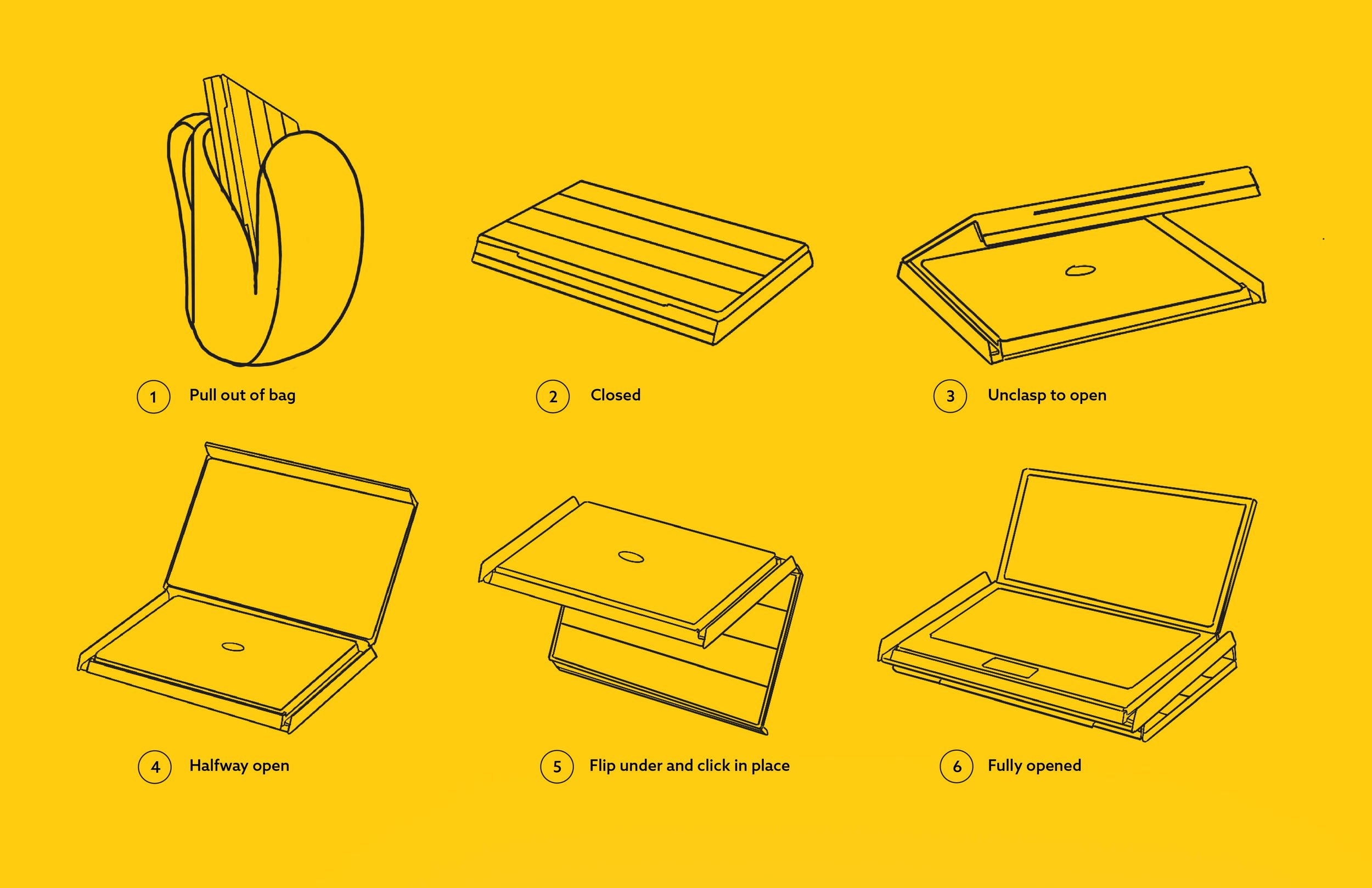 1 Pull out of bag

2 Closed

3 Unclasp to open

4 Halfway open

5 Flip under and click in place

6 Fully opened