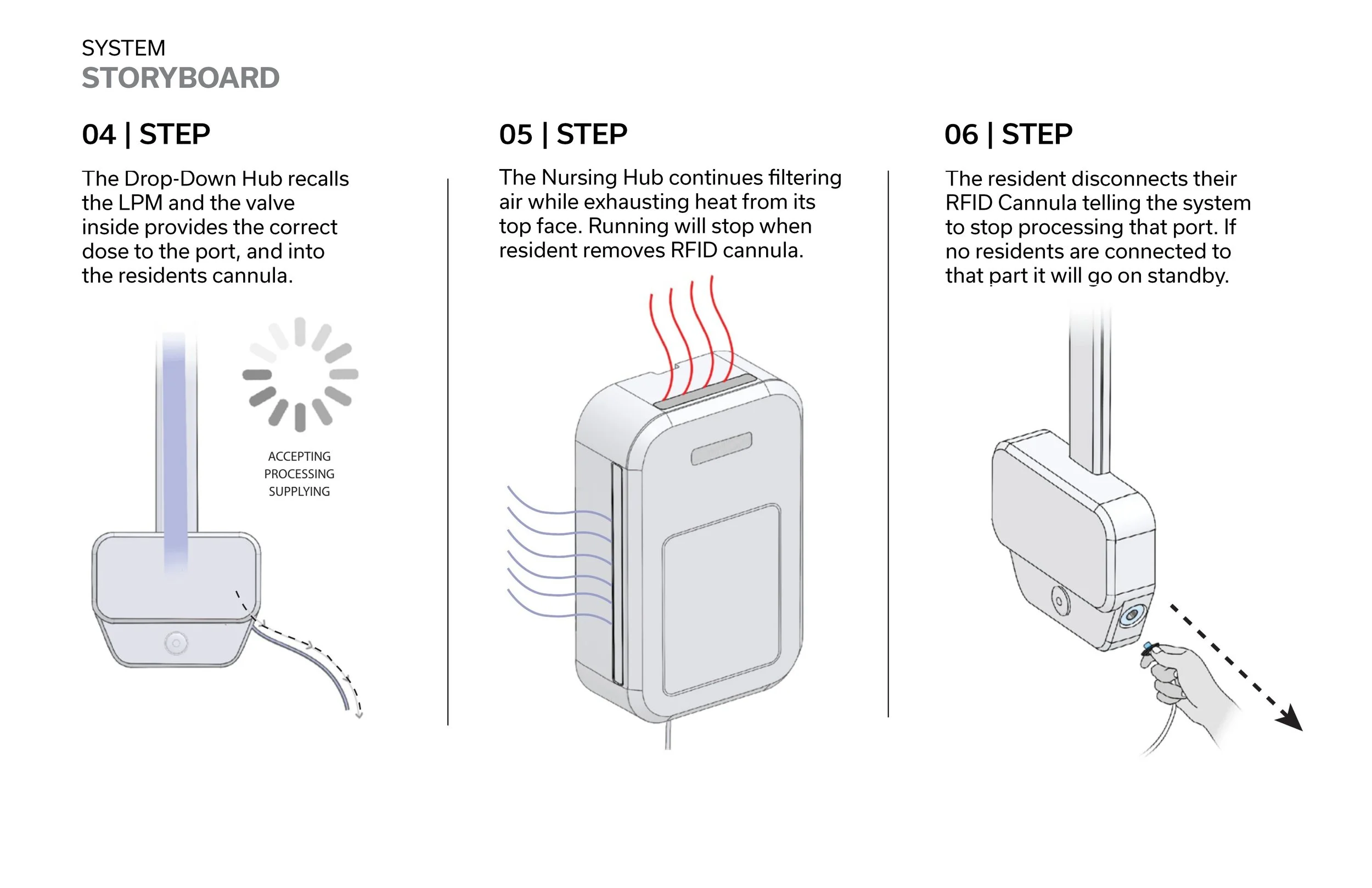 SYSTEM
STORYBOARD

04 | STEP

The Drop-Down Hub recalls the LPM and the valve inside provides the correct dose to the port, and into the residents cannula.

ACCEPTING
PROCESSING
SUPPLYING

05 | STEP

The Nursing Hub continues filtering air while exhausting heat from its top face. Running will stop when resident removes RFID cannula.

06 | STEP

The resident disconnects their RFID Cannula telling the system to stop processing that port. If no residents are connected to that part it will go on standby.