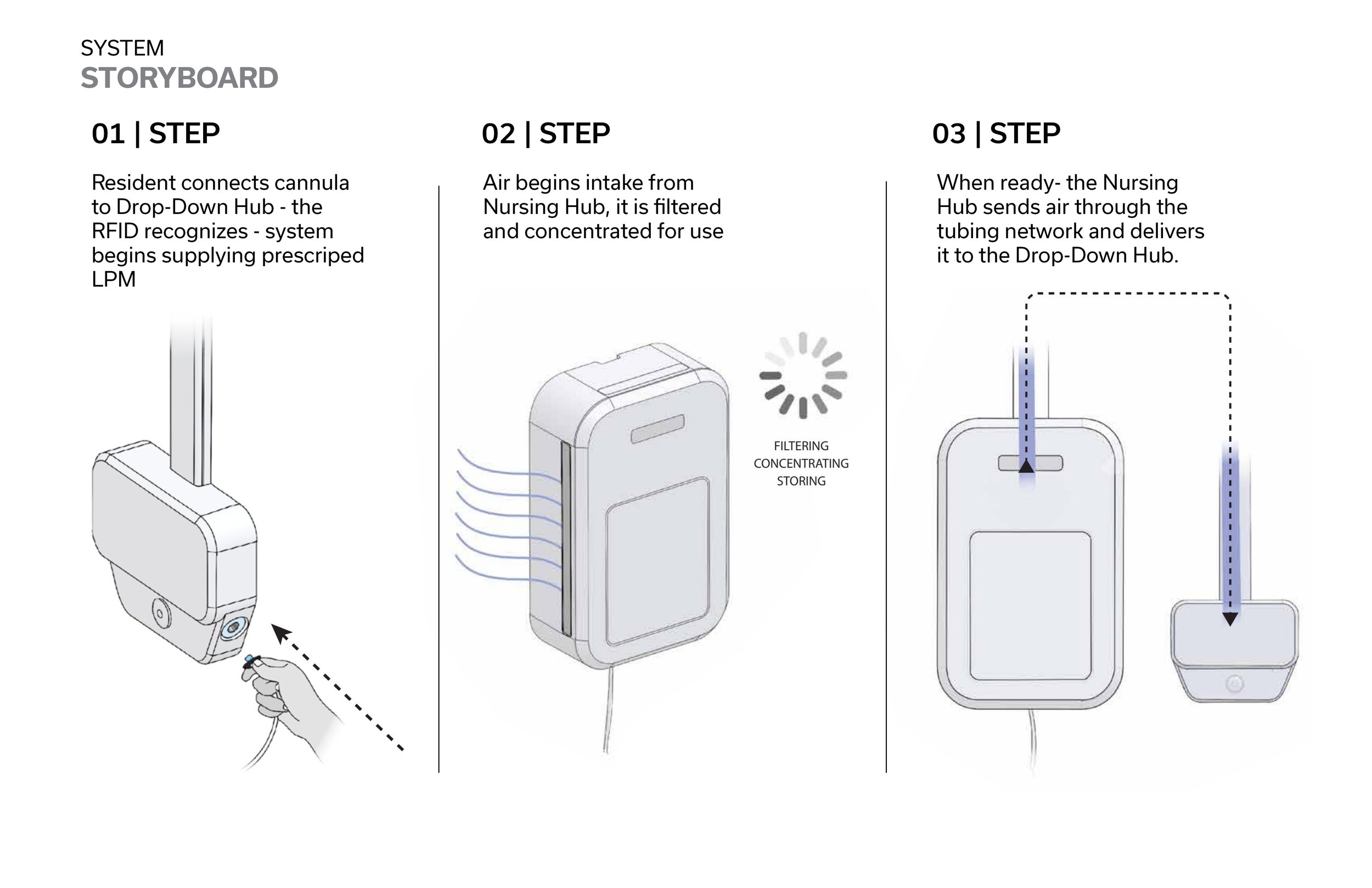 SYSTEM
STORYBOARD

01 | STEP

Resident connects cannula to Drop-Down Hub - the RFID recognizes - system begins supplying prescriped LPM

02 | STEP

Air begins intake from Nursing Hub, it is filtered and concentrated for use

FILTERING
CONCENTRATING
STORING

03 | STEP

When ready- the Nursing Hub sends air through the tubing network and delivers it to the Drop-Down Hub.