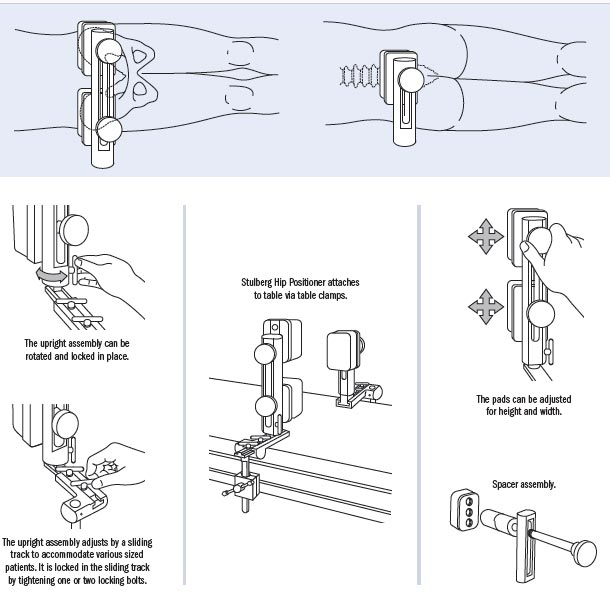 The upright assembly can be rotated and locked in place.

The upright assembly adjusts by a sliding track to accommodate various sized patients. It is locked in the sliding track by tightening one or two locking bolts.

Stulberg Hip Positioner attaches to table via table clamps.

The pads can be adjusted for height and width.

Spacer assembly.