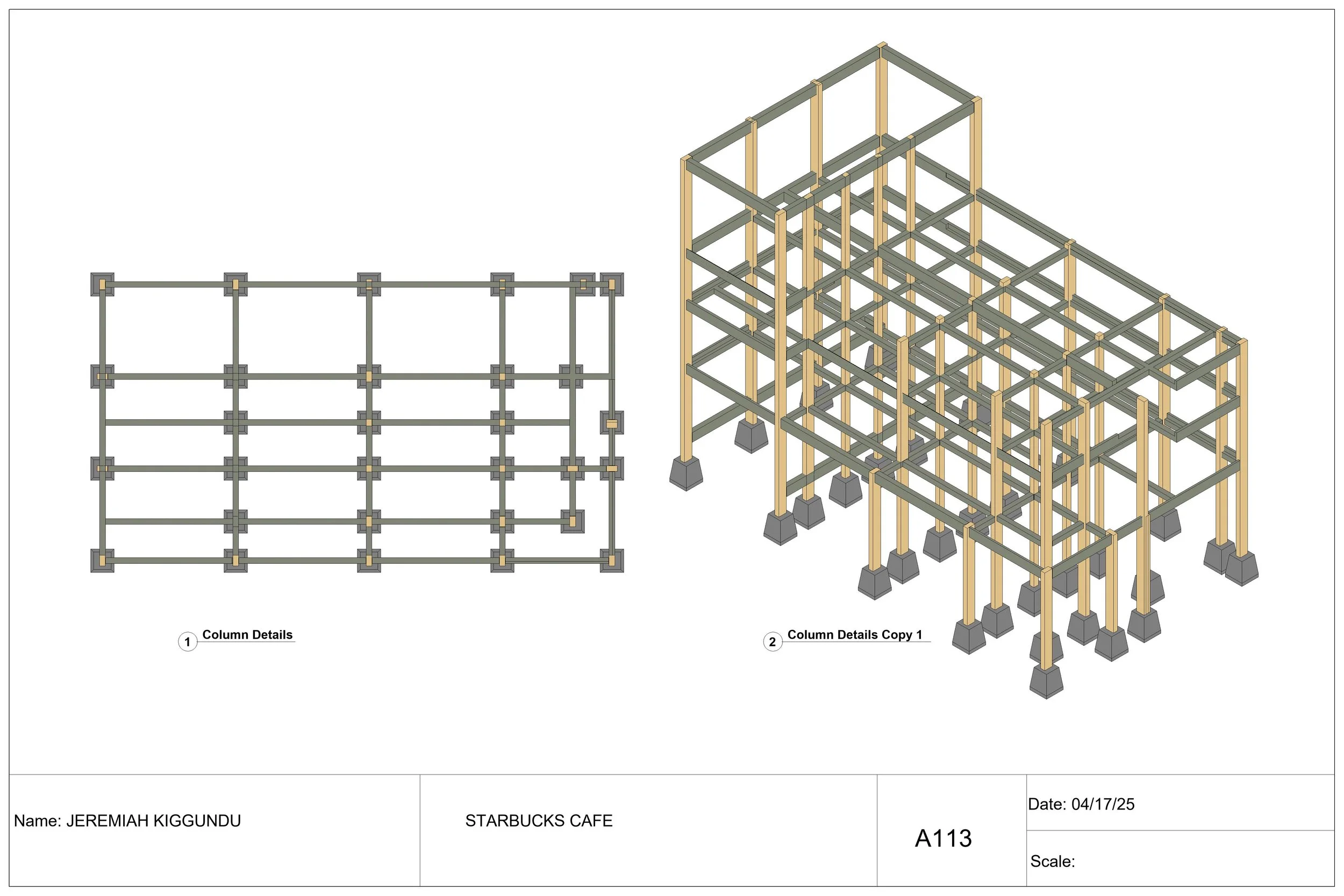 1 Column Details

2 Column Details Copy 1

Name: JEREMIAH KIGGUNDU

STARBUCKS CAFE

A113

Date: 04/17/25

Scale: