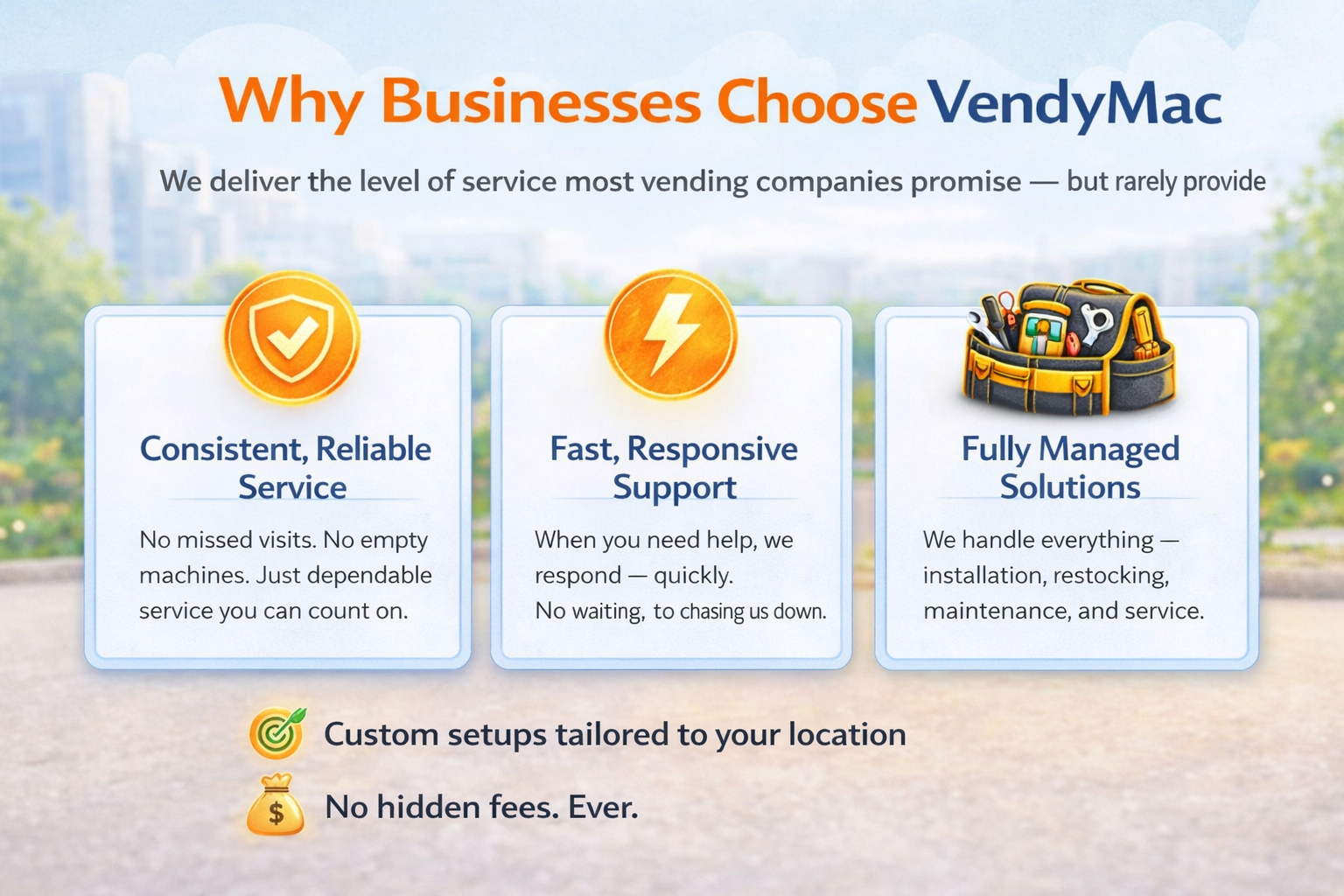 Why Businesses Choose VendyMac

We deliver the level of service most vending companies promise — but rarely provide

Consistent, Reliable Service

No missed visits. No empty machines. Just dependable service you can count on.

Fast, Responsive Support

When you need help, we respond — quickly. No waiting, to chasing us down.

Fully Managed Solutions

We handle everything — installation, restocking, maintenance, and service.

Custom setups tailored to your location

$

No hidden fees. Ever.